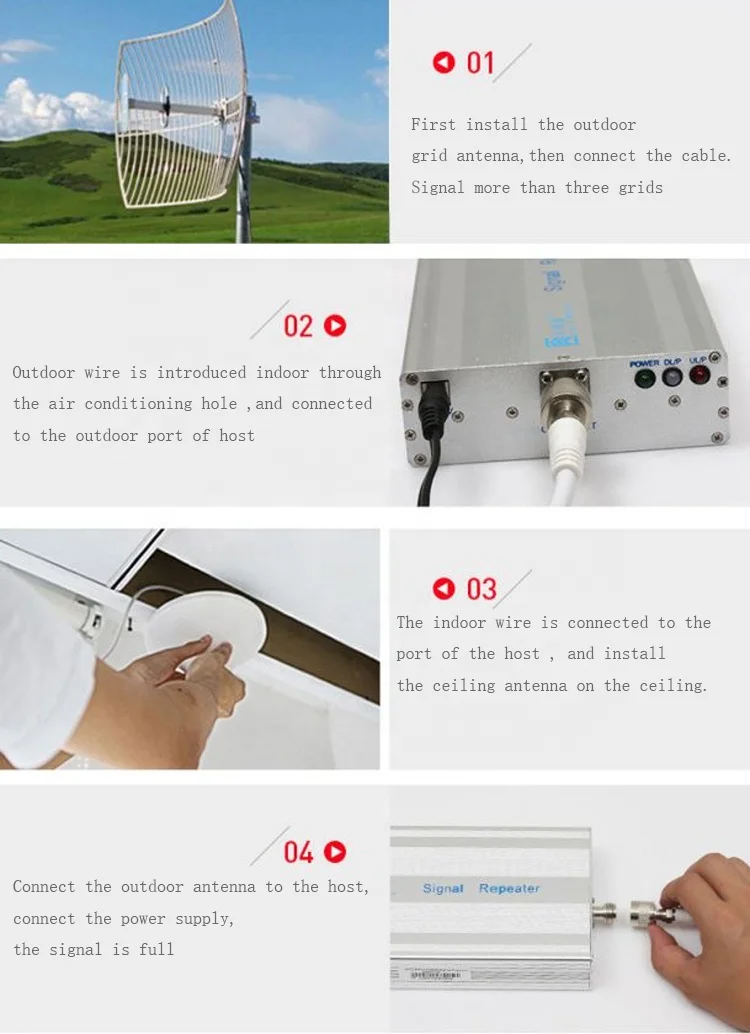 01

First install the outdoor grid antenna,then connect the cable. Signal more than three grids

02

Outdoor wire is introduced indoor through the air conditioning hole ,and connected to the outdoor port of host

POWER DL/P UL/P

03

The indoor wire is connected to the port of the host , and install the ceiling antenna on the ceiling.

04

Connect the outdoor antenna to the host, connect the power supply, the signal is full

Signal Repeater