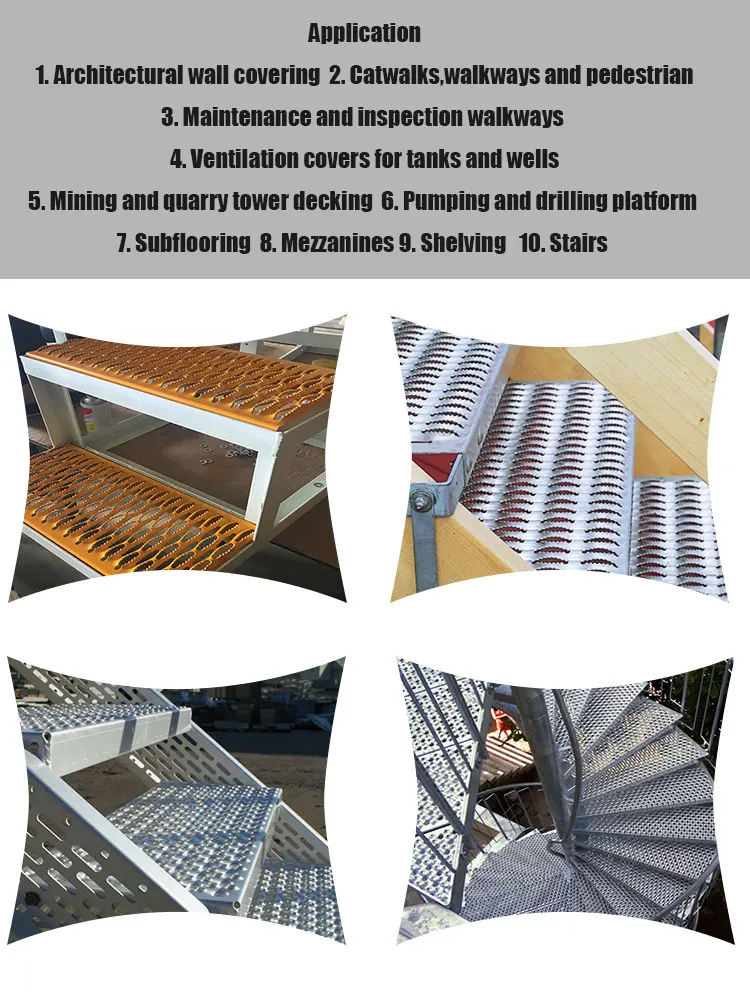 Application

1. Architectural wall covering 2. Catwalks,walkways and pedestrian

3. Maintenance and inspection walkways

4. Ventilation covers for tanks and wells

5. Mining and quarry tower decking 6. Pumping and drilling platform

7. Subflooring 8. Mezzanines 9. Shelving 10. Stairs