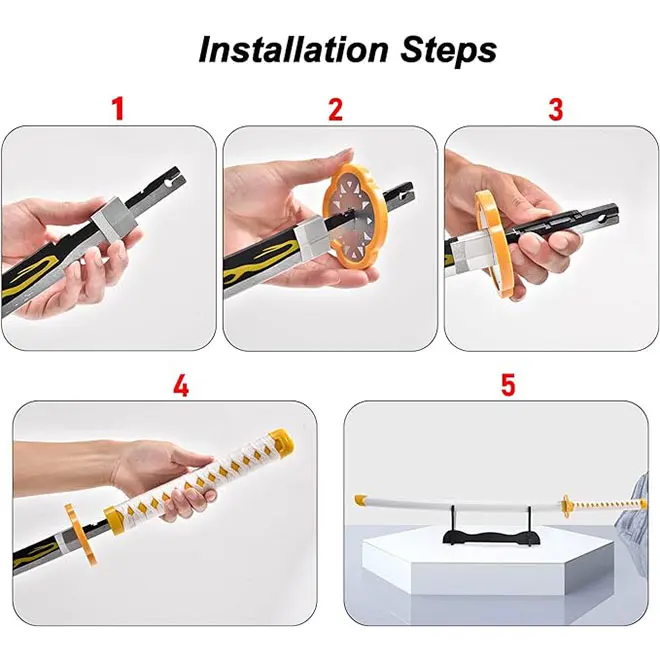 Installation Steps

1

2

3

4

5