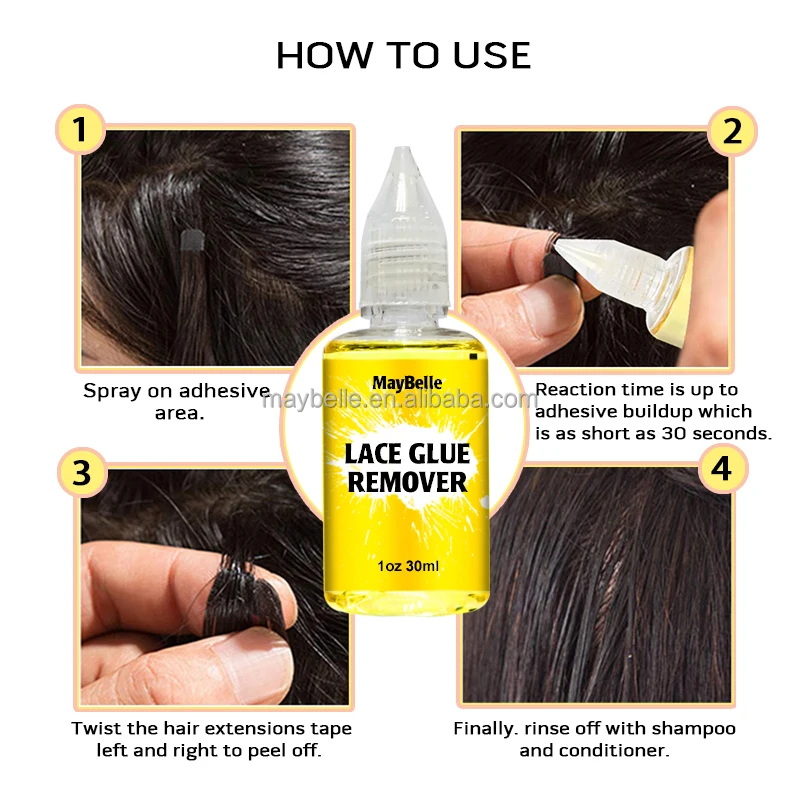 HOW TO USE

1

Spray on adhesive area.

2

Reaction time is up to adhesive buildup which is as short as 30 seconds.

MayBelle

maybelle.en.alibaba.com

LACE GLUE REMOVER

1oz 30ml

3

Twist the hair extensions tape left and right to peel off.

4

Finally. rinse off with shampoo and conditioner.