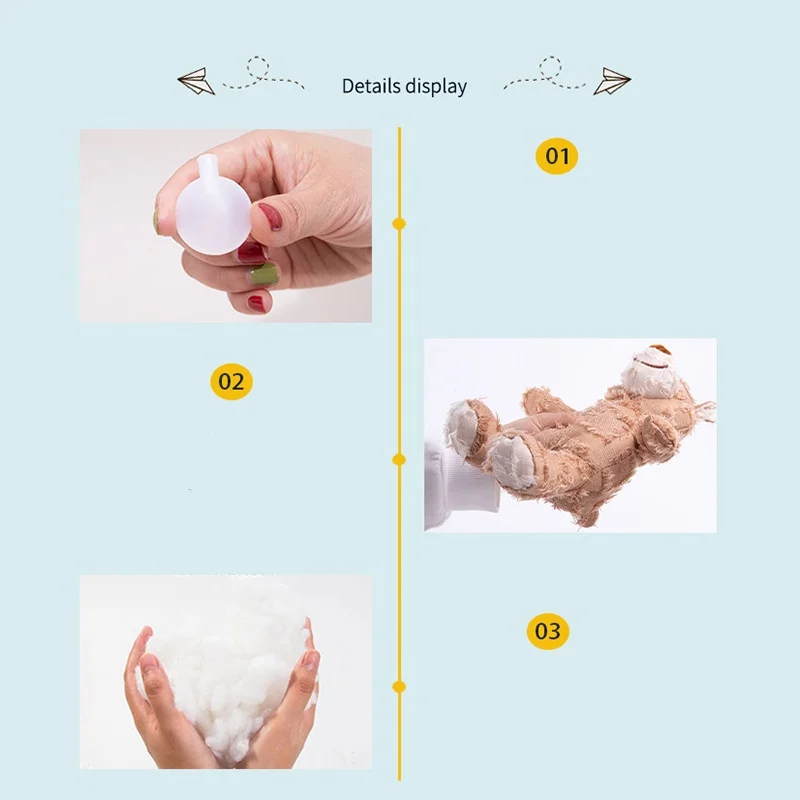 Details display

01

02

03