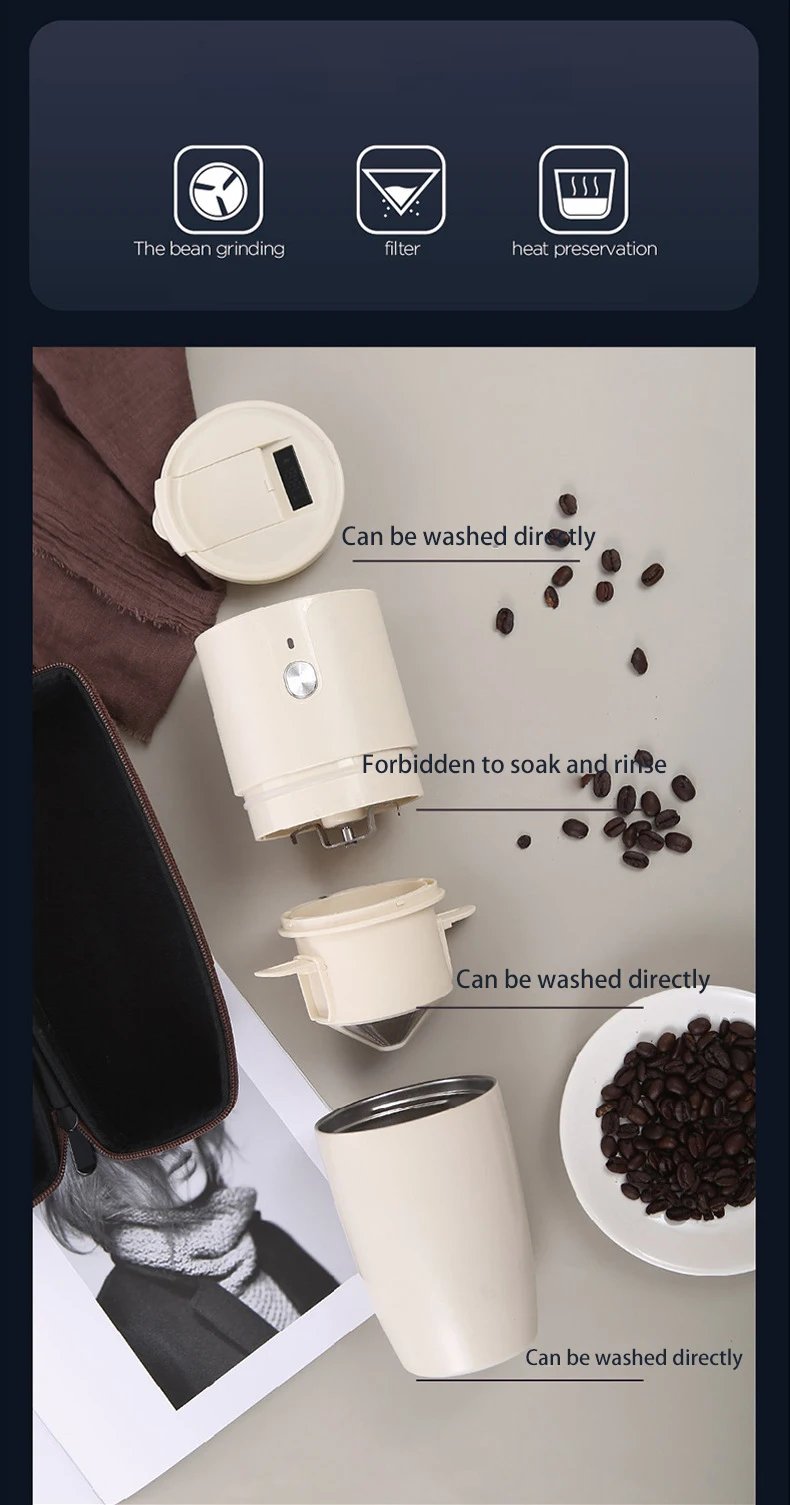 The bean grinding

filter

heat preservation

Can be washed directly

Forbidden to soak and rinse

Can be washed directly

Can be washed directly