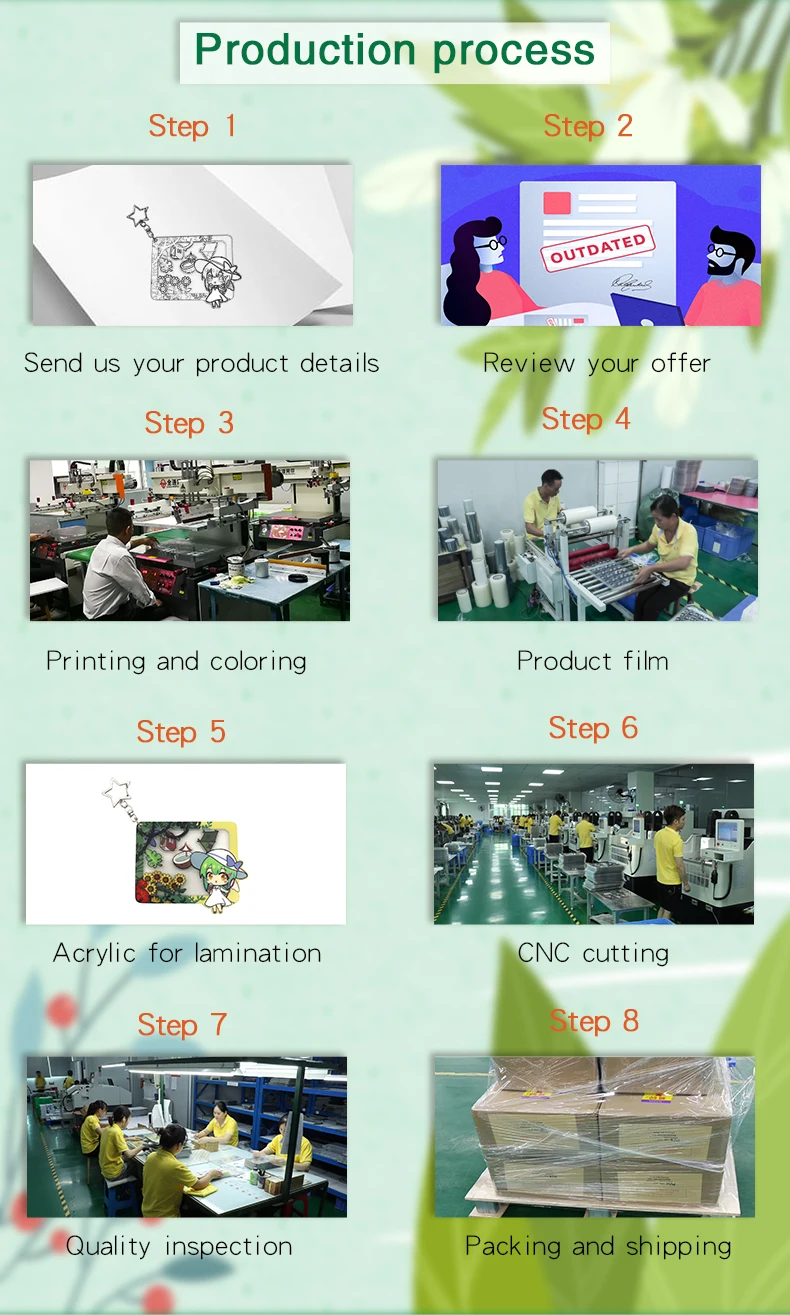 Production process

Step 1

Send us your product details

Step 2

OUTDATED

Review your offer

Step 3

Printing and coloring

Step 4

Product film

Step 5

Acrylic for lamination

Step 6

CNC cutting

Step 7

Quality inspection

Step 8

Packing and shipping