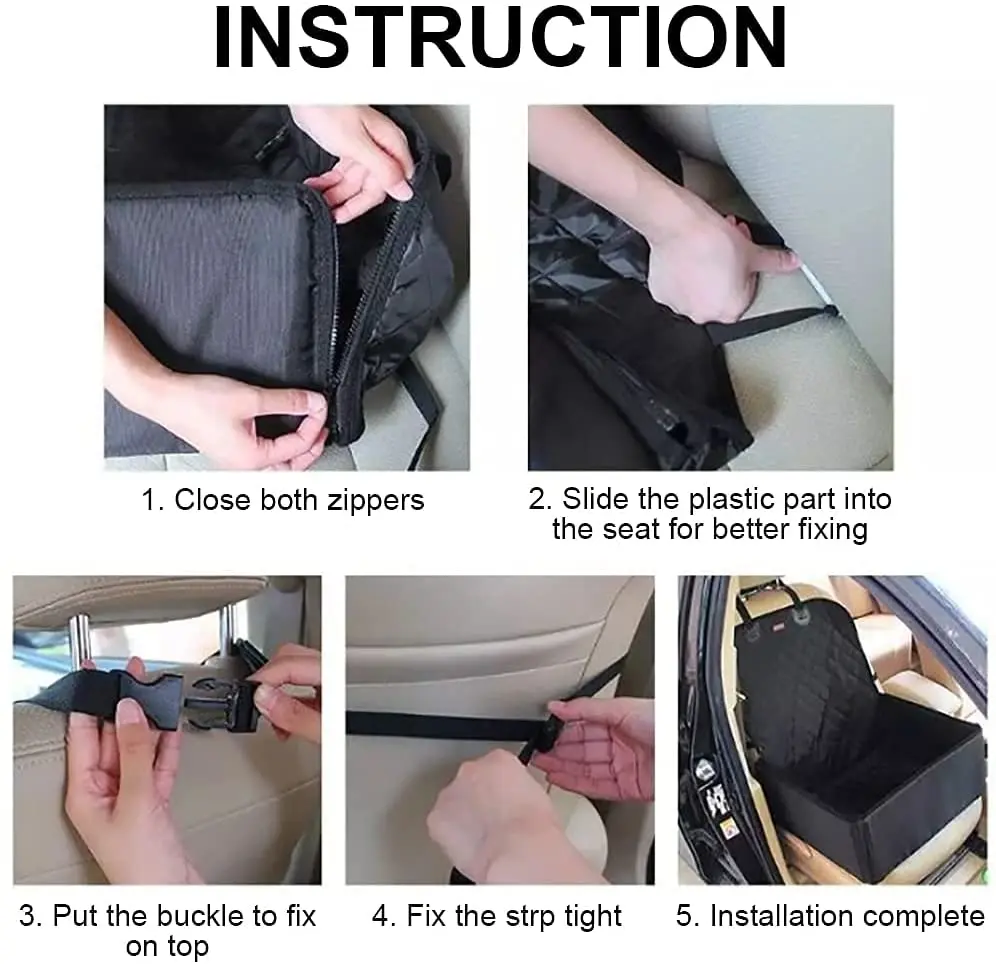 INSTRUCTION

1. Close both zippers

2. Slide the plastic part into the seat for better fixing

3. Put the buckle to fix on top

4. Fix the strp tight

5. Installation complete