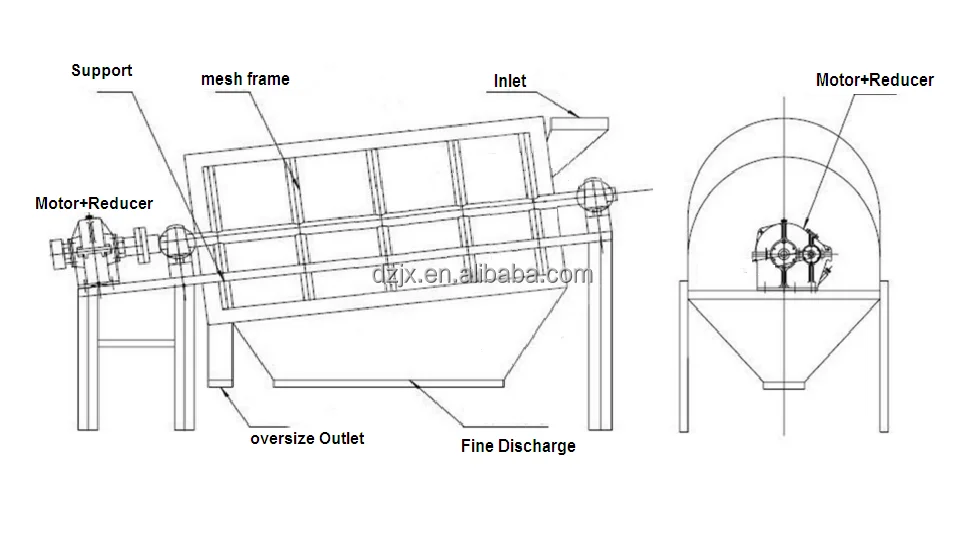 Support
mesh frame
Inlet
Motor+Reducer
Motor+Reducer
dzjx.en.alibaba.com
oversize Outlet
Fine Discharge