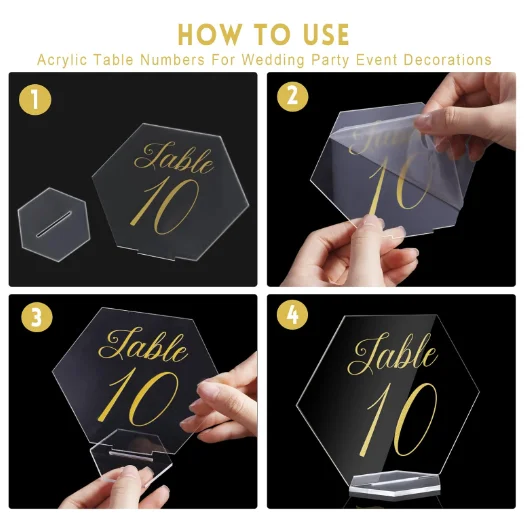 HOW TO USE
Acrylic Table Numbers For Wedding Party Event Decorations

1
Table
10

2
Table
10

3
Table
10

4
Table
10