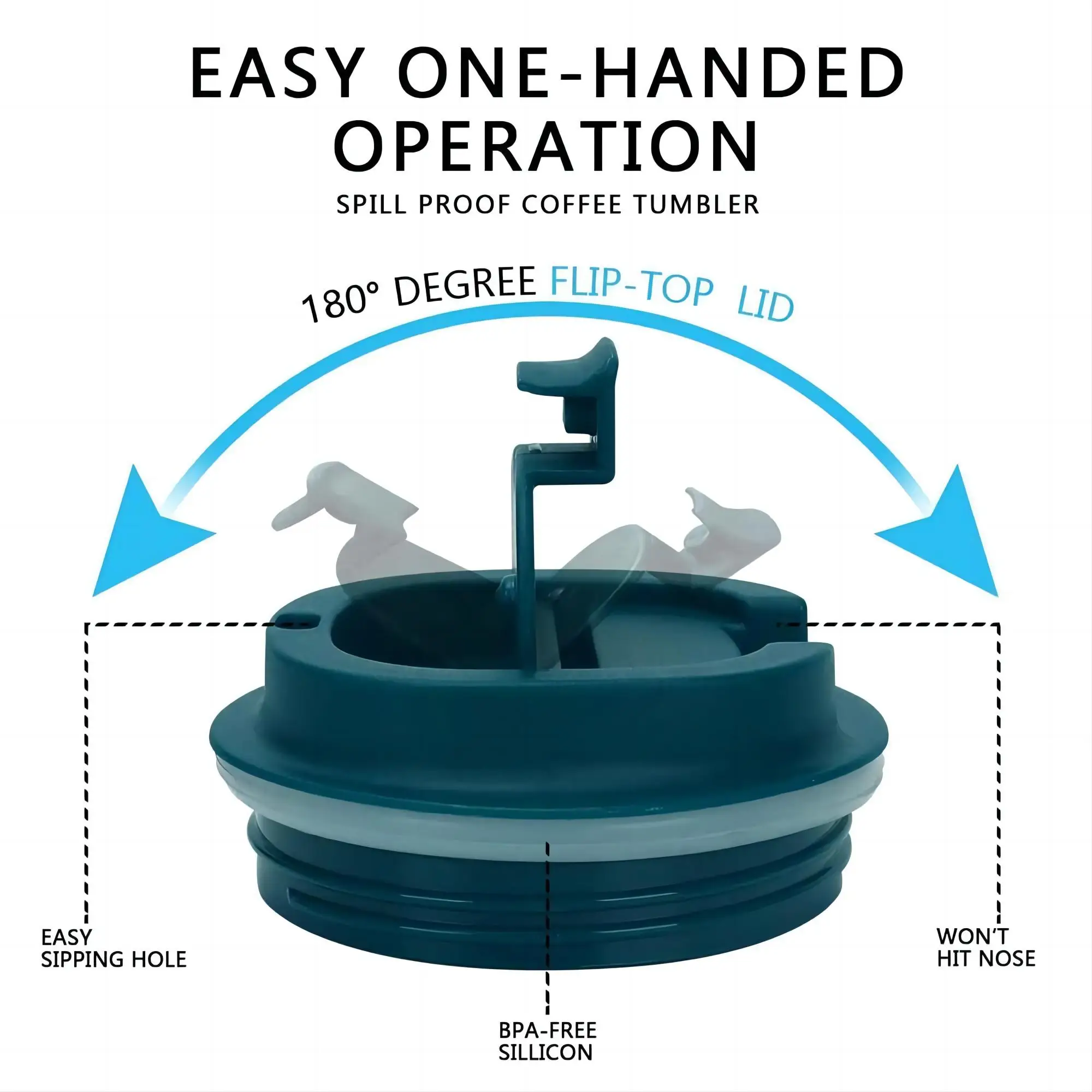 EASY ONE-HANDED OPERATION

SPILL PROOF COFFEE TUMBLER

180° DEGREE FLIP-TOP LID

EASY SIPPING HOLE

WON'T HIT NOSE

BPA-FREE SILLICON