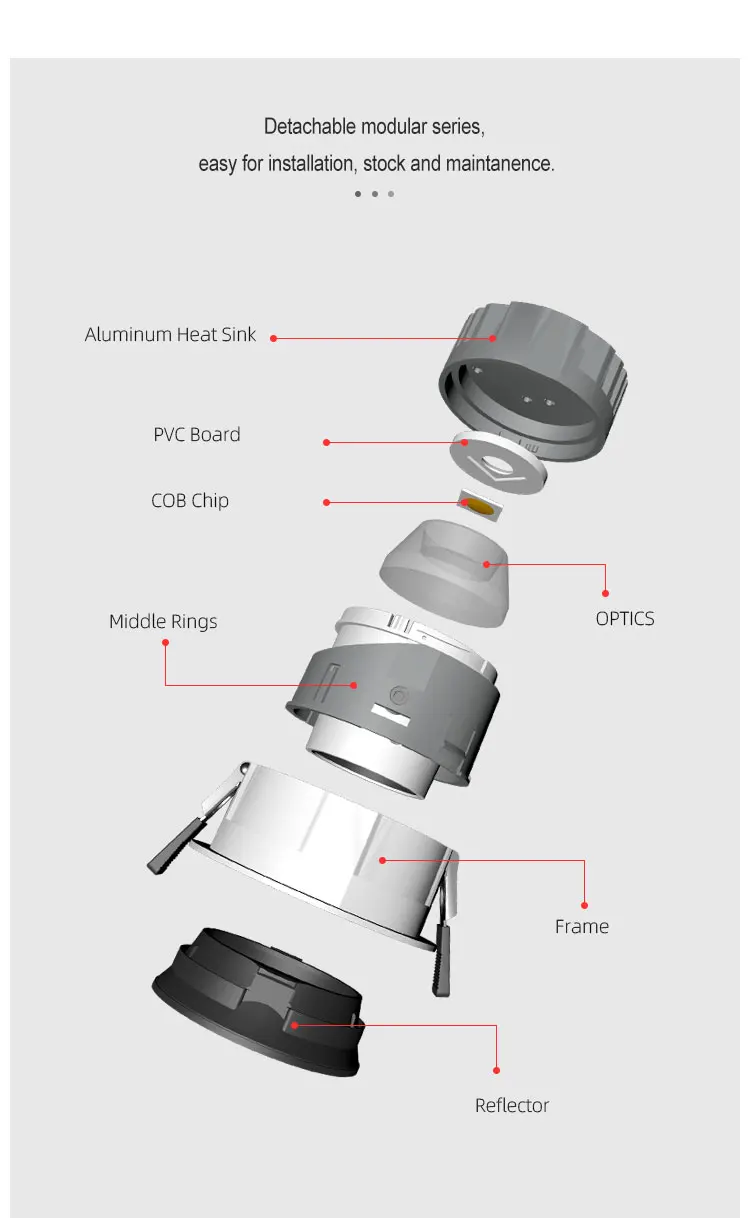 Detachable modular series,
easy for installation, stock and maintanence.

Aluminum Heat Sink

PVC Board

COB Chip

OPTICS

Middle Rings

Frame

Reflector