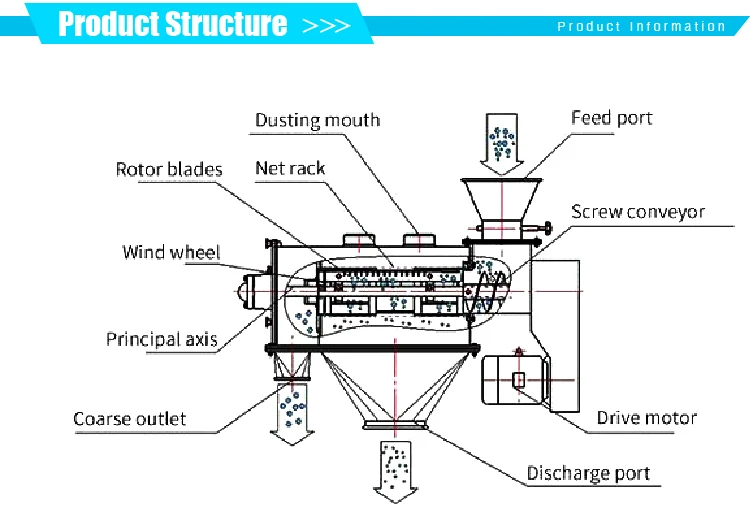 Product Structure >>>

Product Information

Dusting mouth

Feed port

Rotor blades

Net rack

Screw conveyor

Wind wheel

Principal axis

Coarse outlet

Drive motor

Discharge port