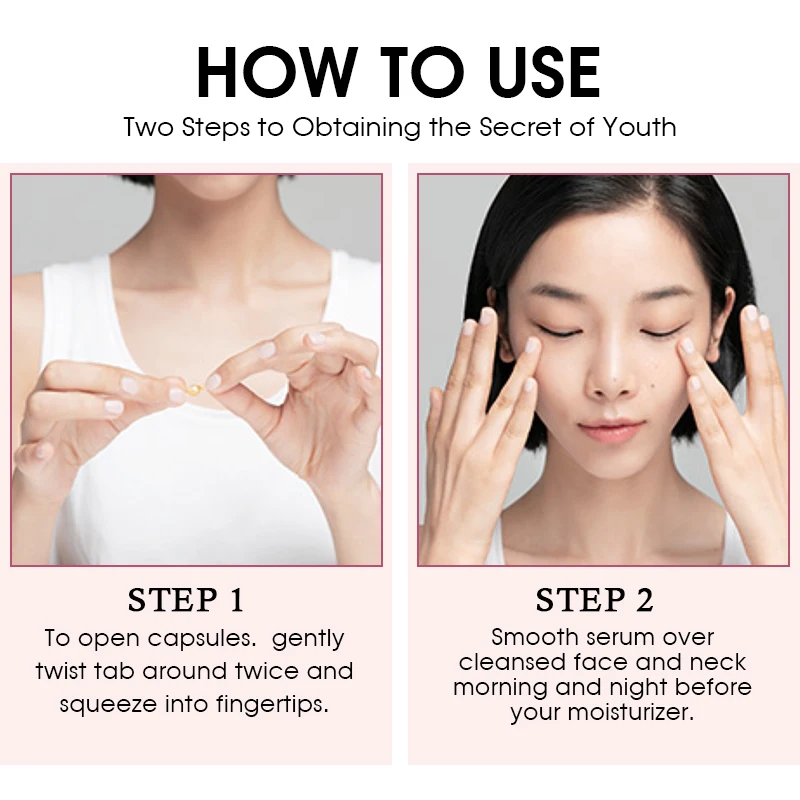 HOW TO USE
Two Steps to Obtaining the Secret of Youth

STEP 1
To open capsules.  gently twist tab around twice and squeeze into fingertips.

STEP 2
Smooth serum over cleansed face and neck morning and night before your moisturizer.