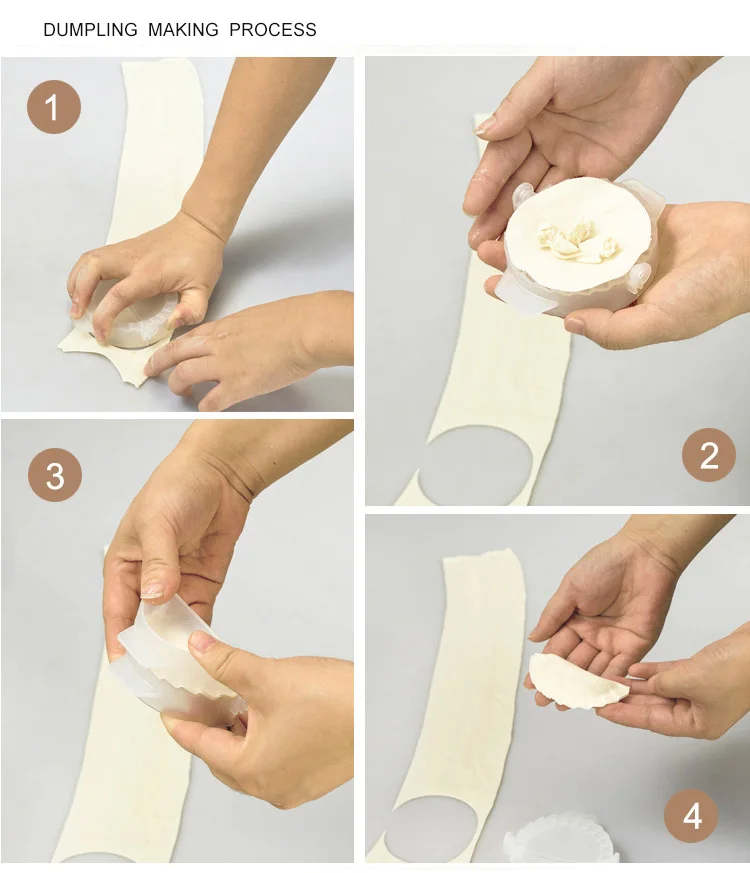 DUMPLING MAKING PROCESS

1

2

3

4