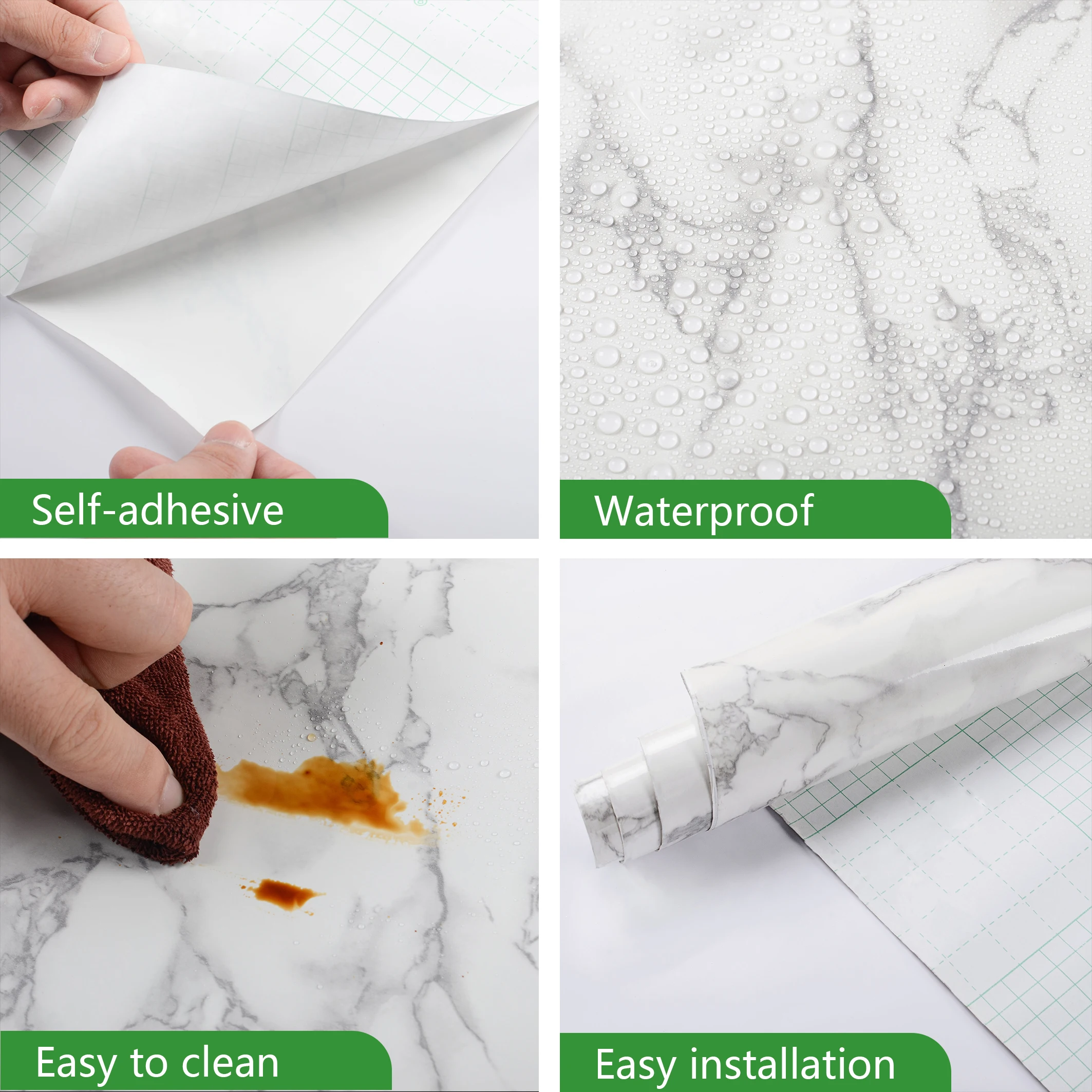 Self-adhesive

Waterproof

Easy to clean

Easy installation