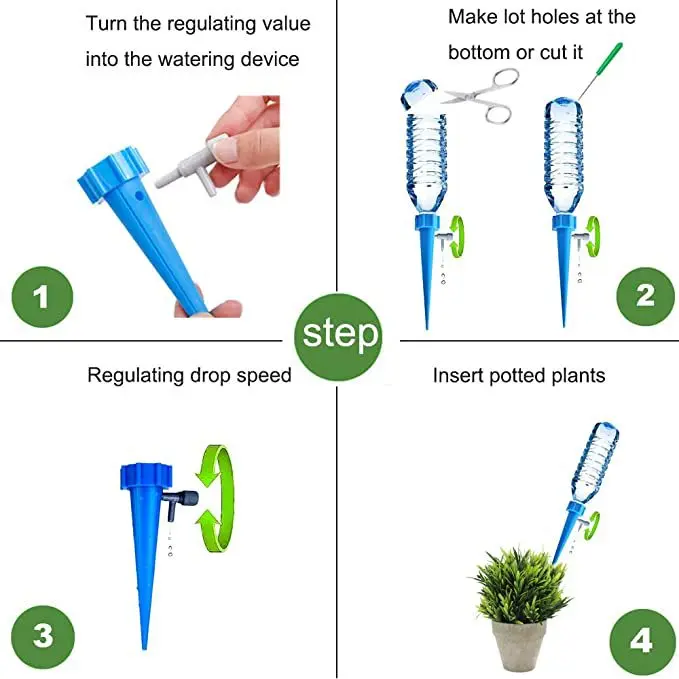 Turn the regulating value into the watering device

1

Make lot holes at the bottom or cut it

2

step

Regulating drop speed

3

Insert potted plants

4