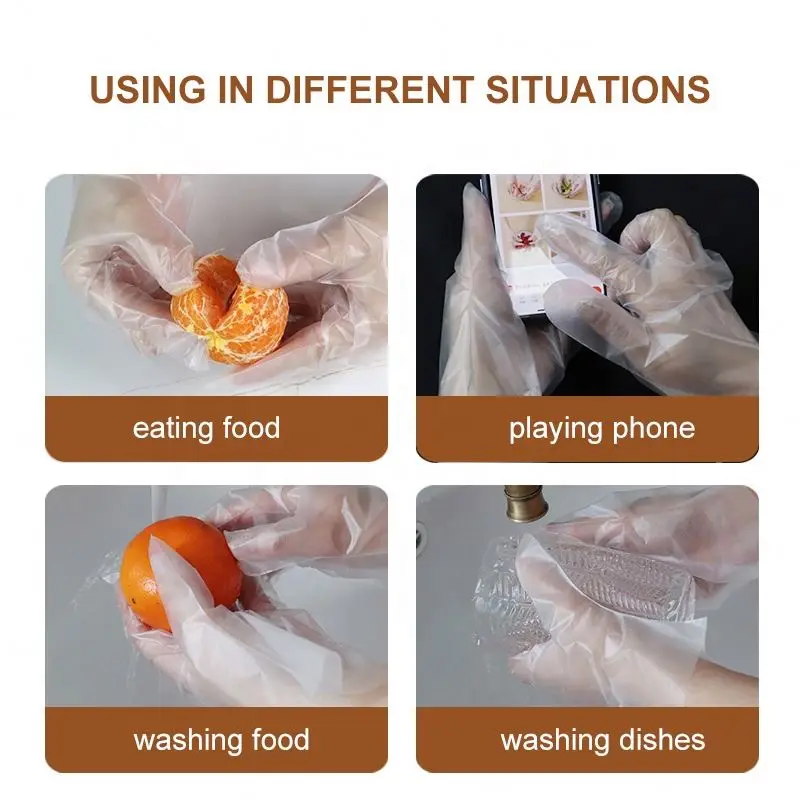 USING IN DIFFERENT SITUATIONS

eating food

playing phone

washing food

washing dishes