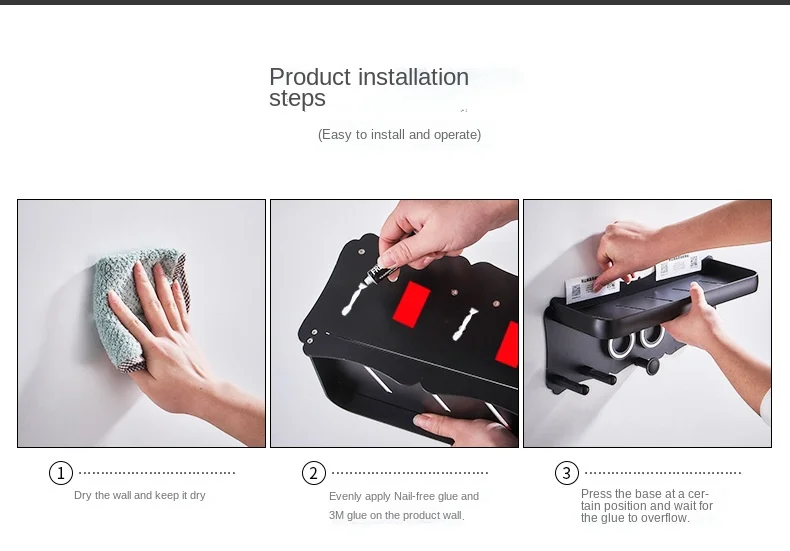 Product installation steps

(Easy to install and operate)

1

Dry the wall and keep it dry

2

Evenly apply Nail-free glue and 3M glue on the product wall.

3

Press the base at a certain position and wait for the glue to overflow.