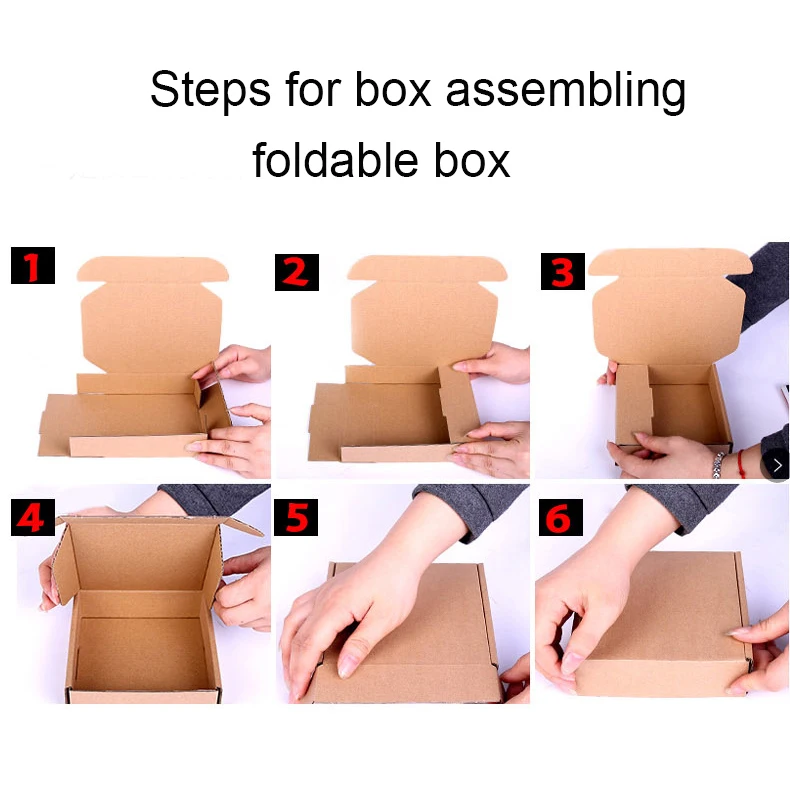 Steps for box assembling
foldable box

1

2

3

4

5

6