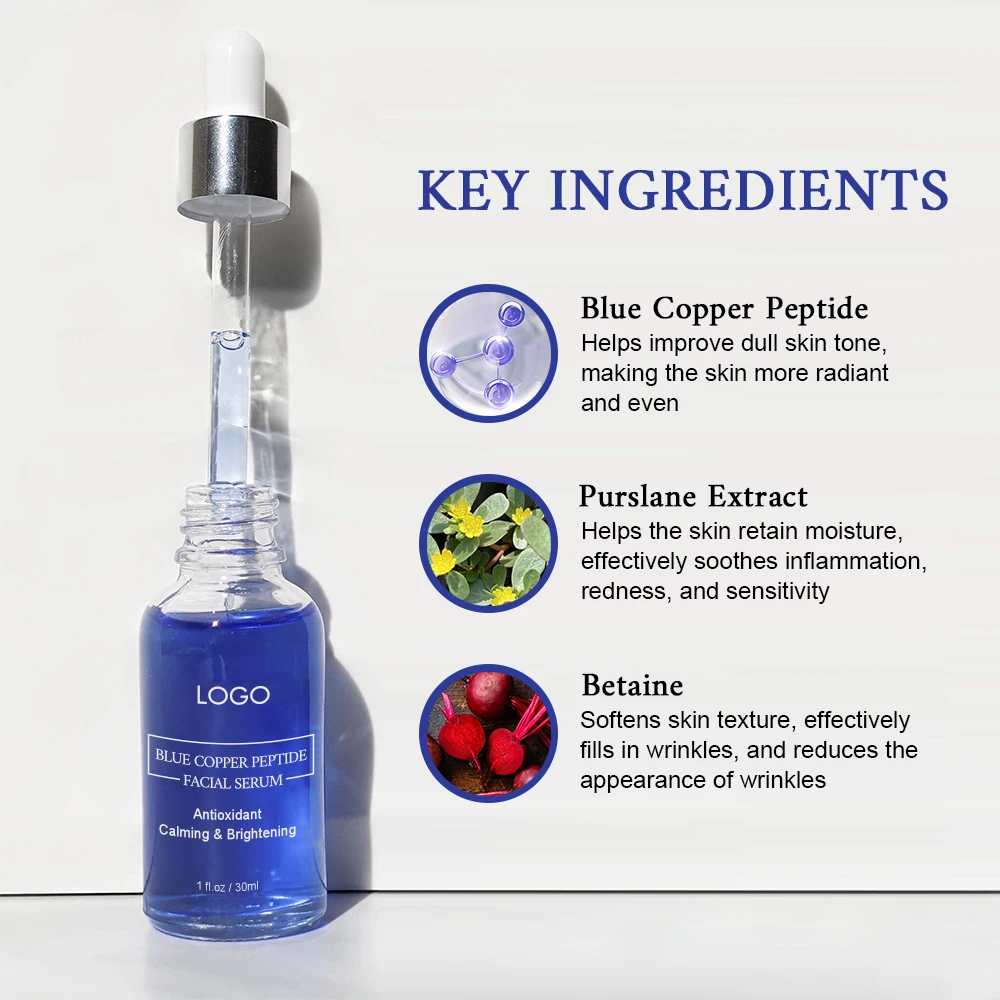 KEY INGREDIENTS

Blue Copper Peptide
Helps improve dull skin tone, making the skin more radiant and even

Purslane Extract
Helps the skin retain moisture, effectively soothes inflammation, redness, and sensitivity

Betaine
Softens skin texture, effectively fills in wrinkles, and reduces the appearance of wrinkles

LOGO

BLUE COPPER PEPTIDE
FACIAL SERUM

Antioxidant
Calming & Brightening

1 fl.oz / 30ml