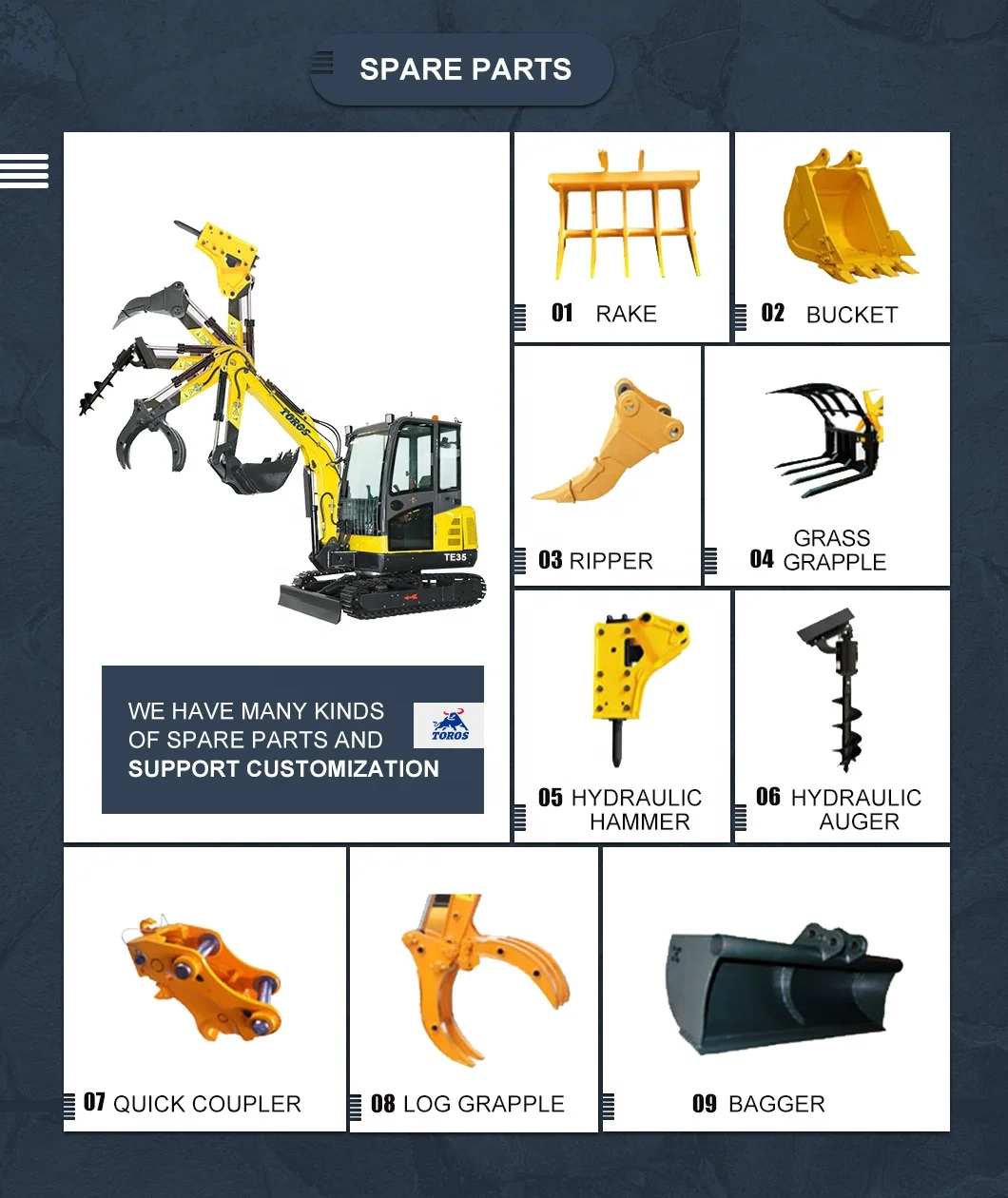 SPARE PARTS

TOROS

TE35

WE HAVE MANY KINDS OF SPARE PARTS AND SUPPORT CUSTOMIZATION

TOROS

01 RAKE

02 BUCKET

03 RIPPER

04 GRASS GRAPPLE

05 HYDRAULIC HAMMER

06 HYDRAULIC AUGER

07 QUICK COUPLER

08 LOG GRAPPLE

09 BAGGER