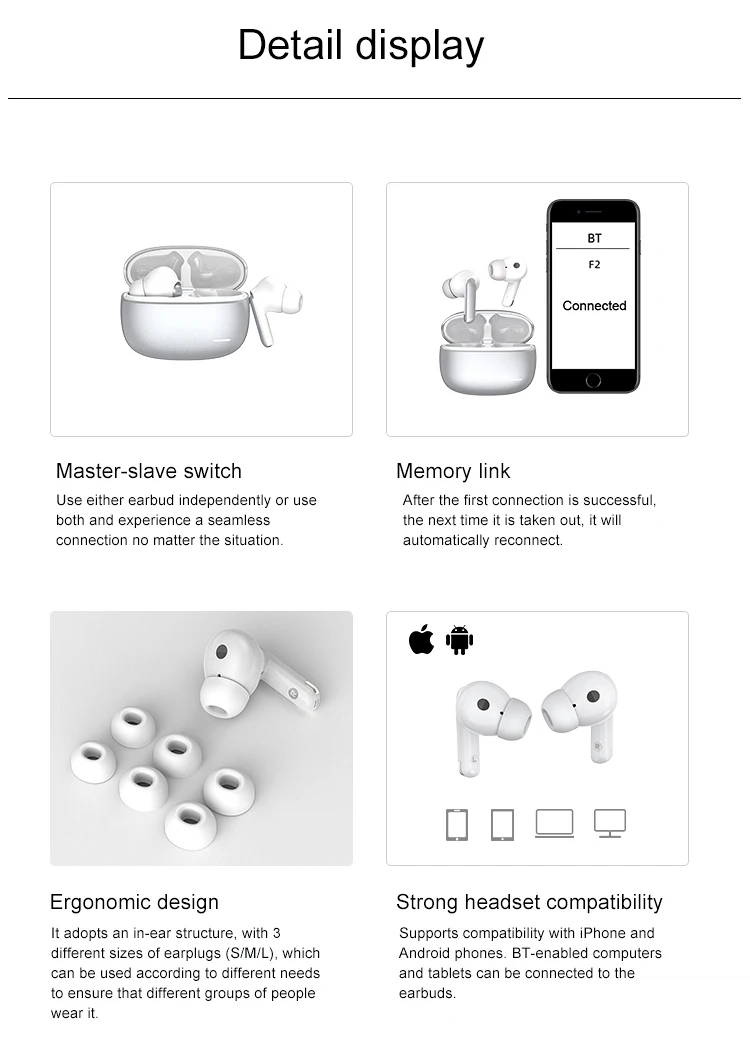 Detail display

BT
F2
Connected

Master-slave switch
Use either earbud independently or use both and experience a seamless connection no matter the situation.

Memory link
After the first connection is successful, the next time it is taken out, it will automatically reconnect.

Ergonomic design
It adopts an in-ear structure, with 3 different sizes of earplugs (S/M/L), which can be used according to different needs to ensure that different groups of people wear it.

Strong headset compatibility
Supports compatibility with iPhone and Android phones. BT-enabled computers and tablets can be connected to the earbuds.