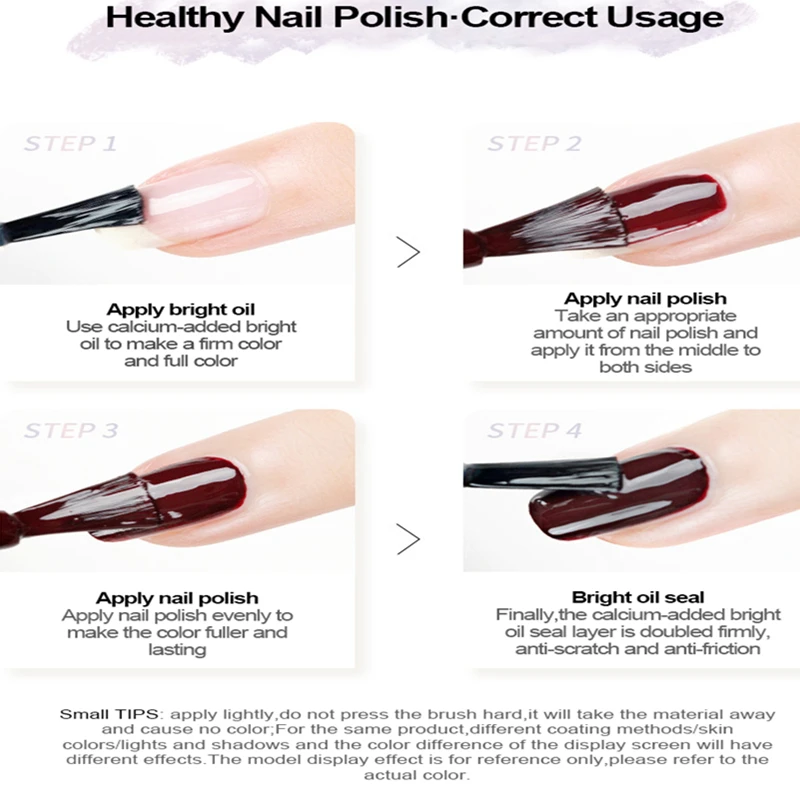 Healthy Nail Polish·Correct Usage

STEP 1

Apply bright oil
Use calcium-added bright oil to make a firm color and full color

STEP 2

Apply nail polish
Take an appropriate amount of nail polish and apply it from the middle to both sides

STEP 3

Apply nail polish
Apply nail polish evenly to make the color fuller and lasting

STEP 4

Bright oil seal
Finally,the calcium-added bright oil seal layer is doubled firmly, anti-scratch and anti-friction

Small TIPS: apply lightly,do not press the brush hard,it will take the material away and cause no color;For the same product,different coating methods/skin colors/lights and shadows and the color difference of the display screen will have different effects.The model display effect is for reference only,please refer to the actual color.