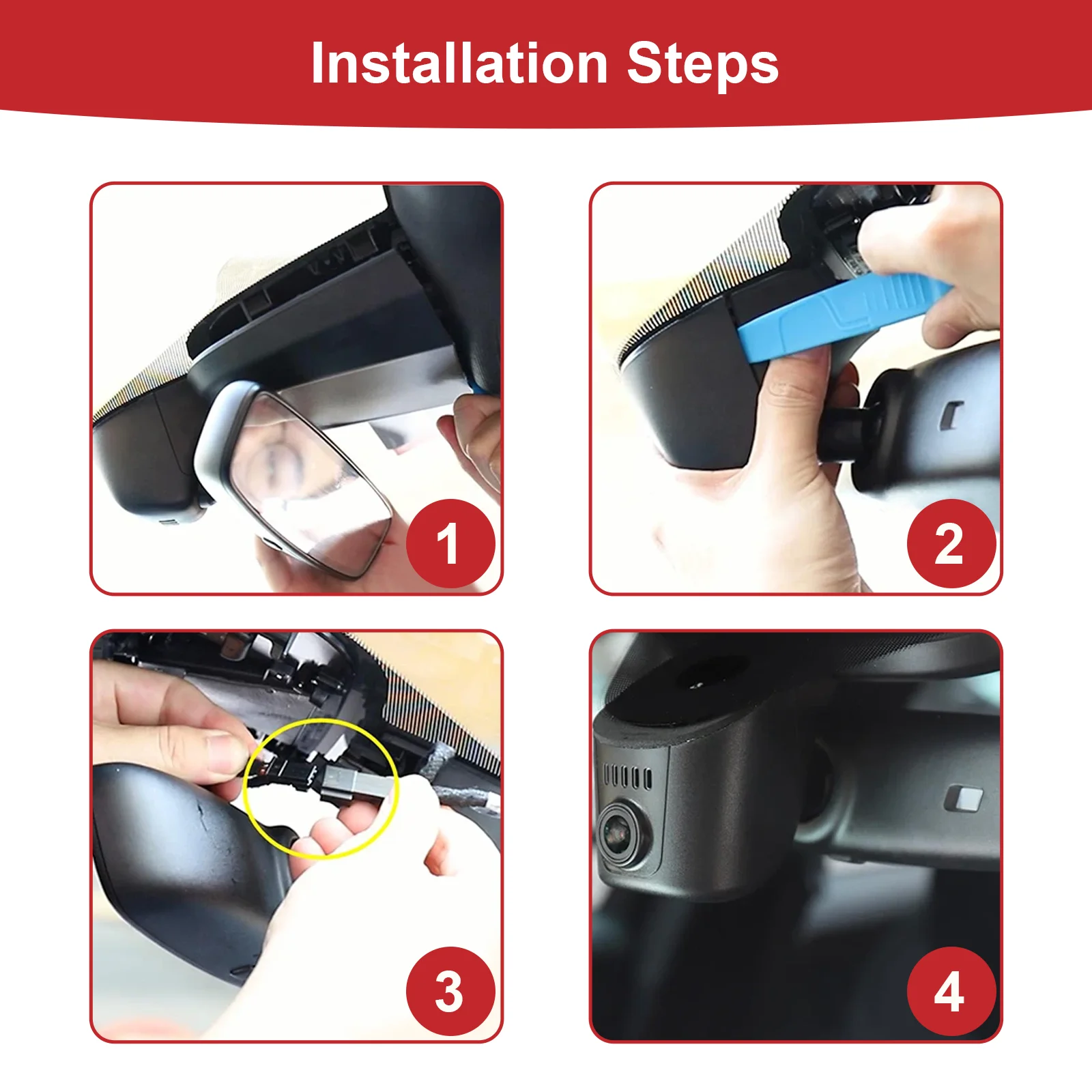 Installation Steps

1

2

3

4