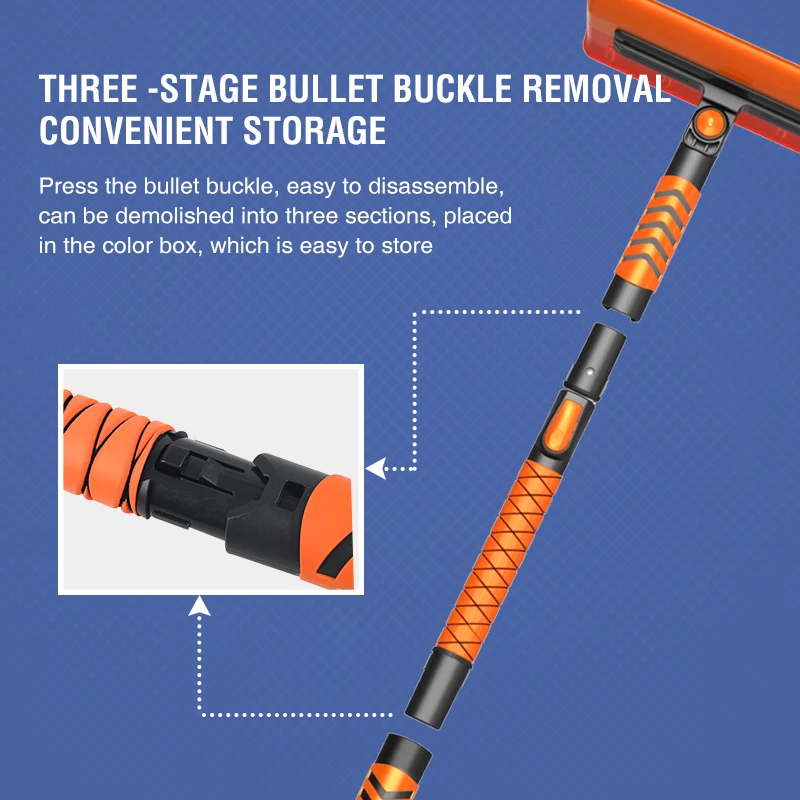 THREE -STAGE BULLET BUCKLE REMOVAL CONVENIENT STORAGE

Press the bullet buckle, easy to disassemble, can be demolished into three sections, placed in the color box, which is easy to store