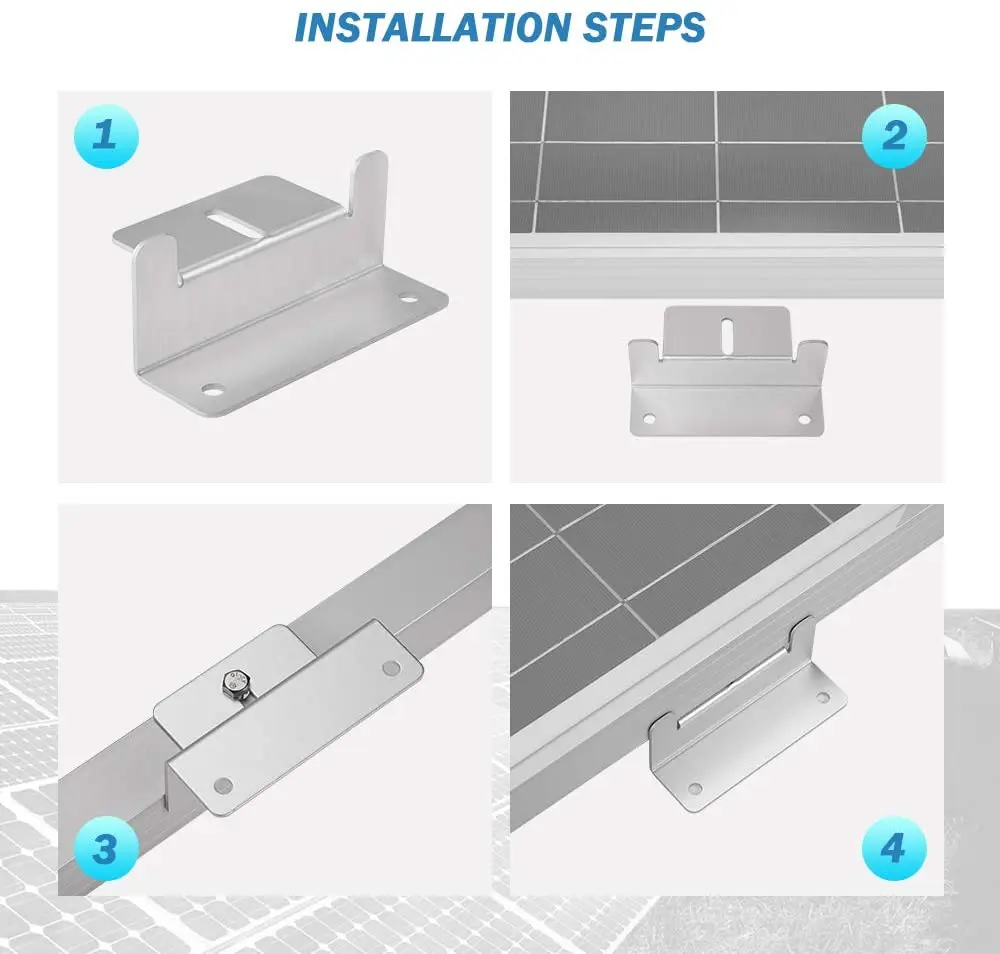 INSTALLATION STEPS

1

2

3

4