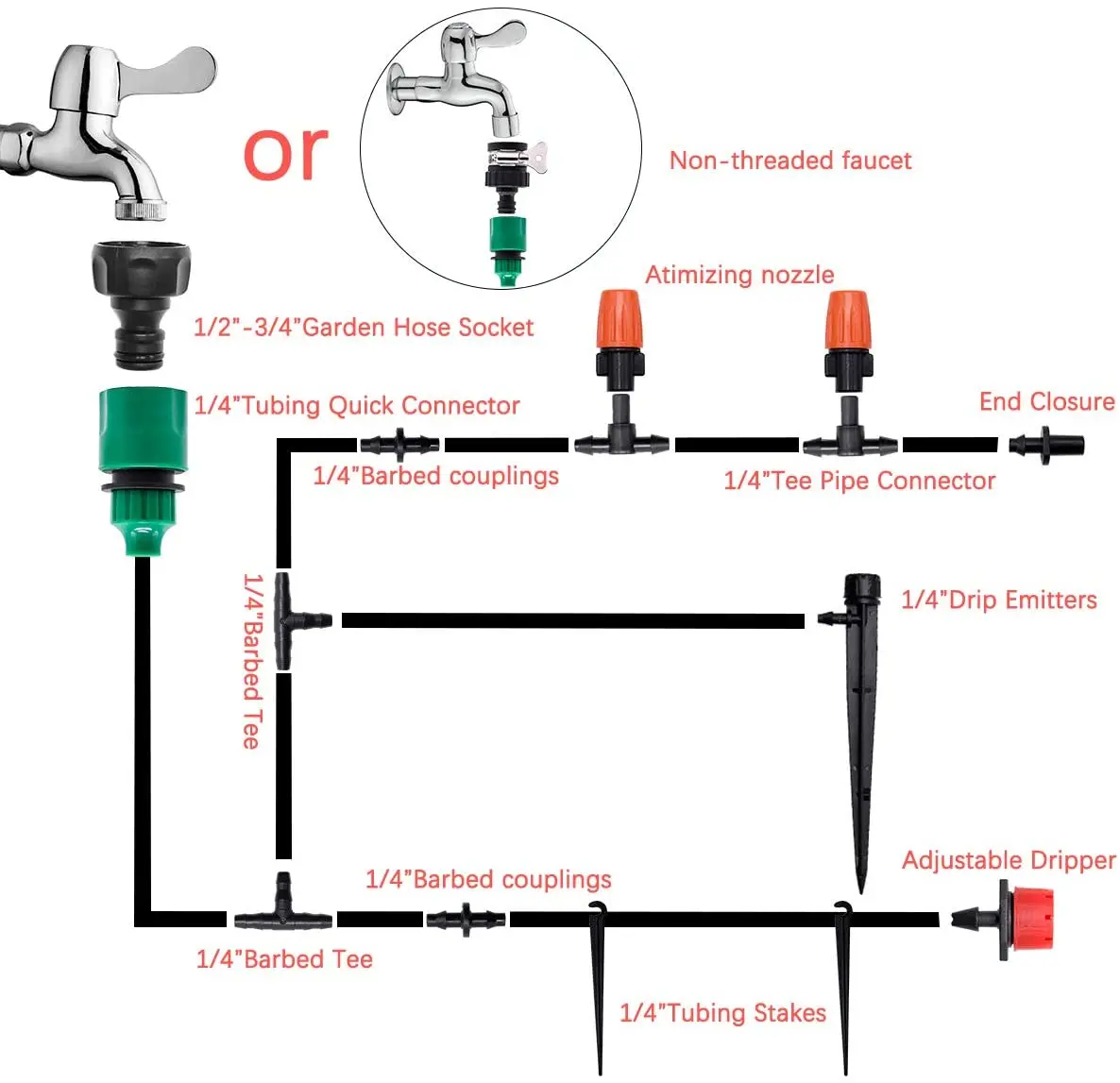 or

Non-threaded faucet

Atimizing nozzle

1/2"-3/4"Garden Hose Socket

1/4"Tubing Quick Connector

End Closure

1/4"Barbed couplings

1/4"Tee Pipe Connector

1/4"Barbed Tee

1/4"Drip Emitters

Adjustable Dripper

1/4"Barbed couplings

1/4"Barbed Tee

1/4"Tubing Stakes