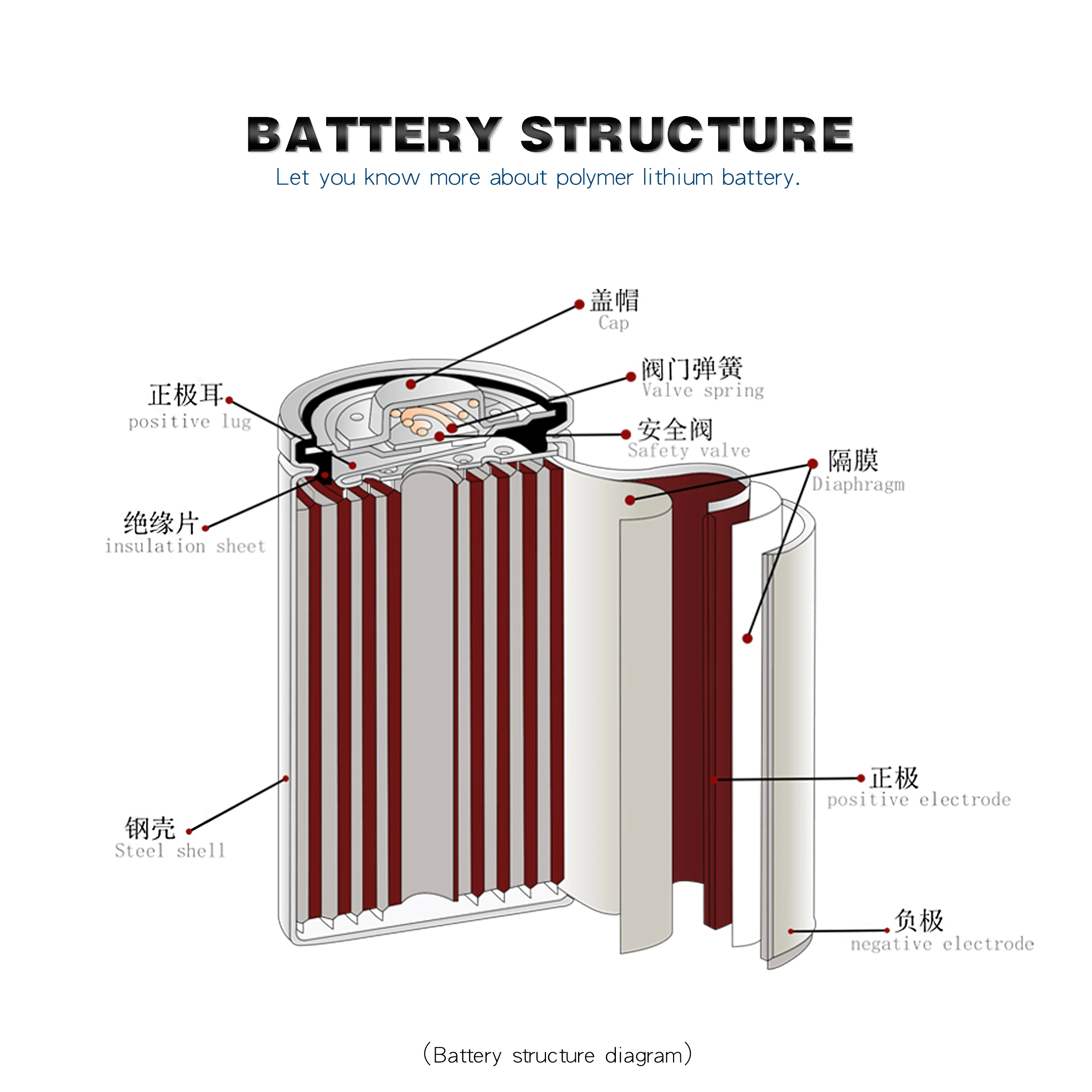 BATTERY STRUCTURE
Let you know more about polymer lithium battery.

盖帽
Cap

阀门弹簧
Valve spring

正极耳
positive lug

安全阀
Safety valve

隔膜
Diaphragm

绝缘片
insulation sheet

正极
positive electrode

钢壳
Steel shell

负极
negative electrode

(Battery structure diagram)