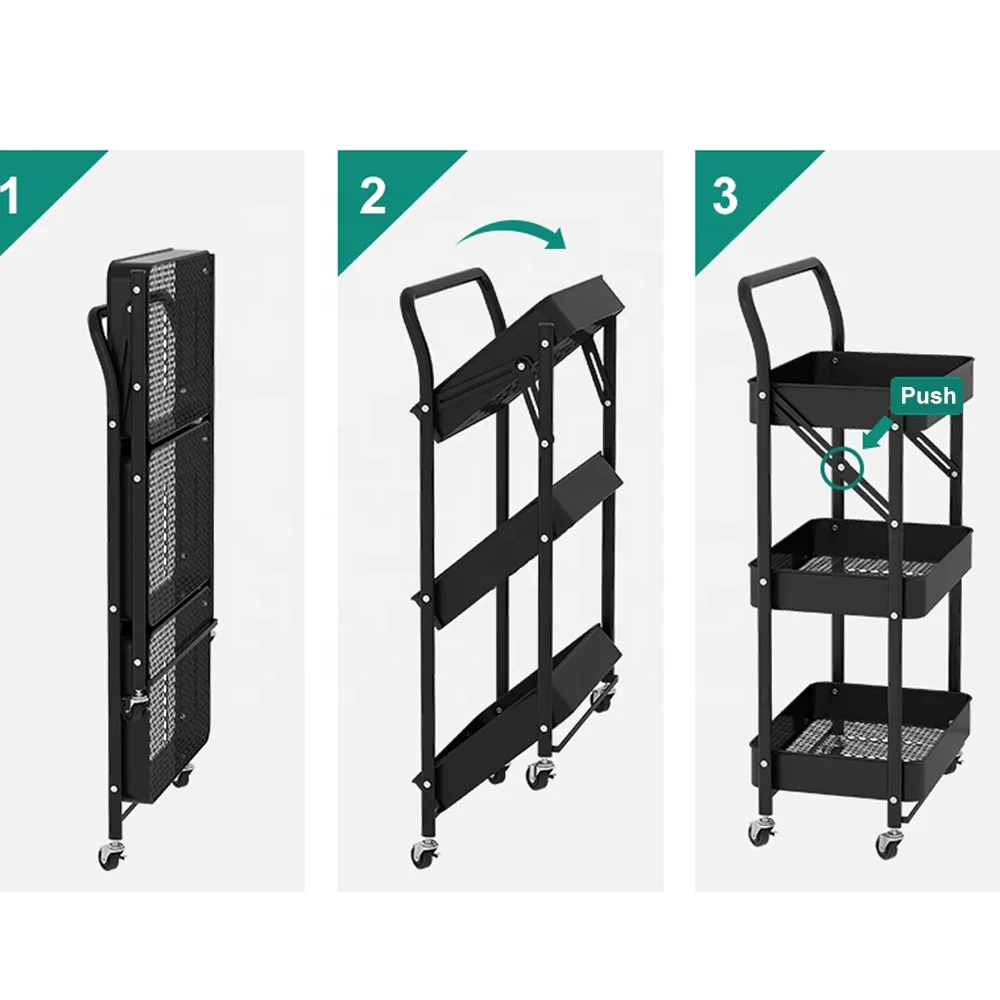 1

2

3

Push