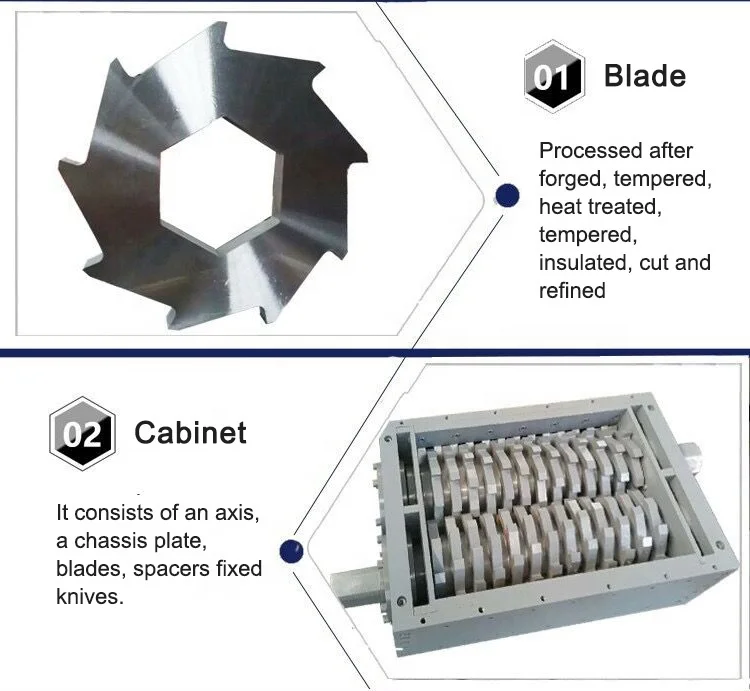 01 Blade

Processed after forged, tempered, heat treated, tempered, insulated, cut and refined

02 Cabinet

It consists of an axis, a chassis plate, blades, spacers fixed knives.