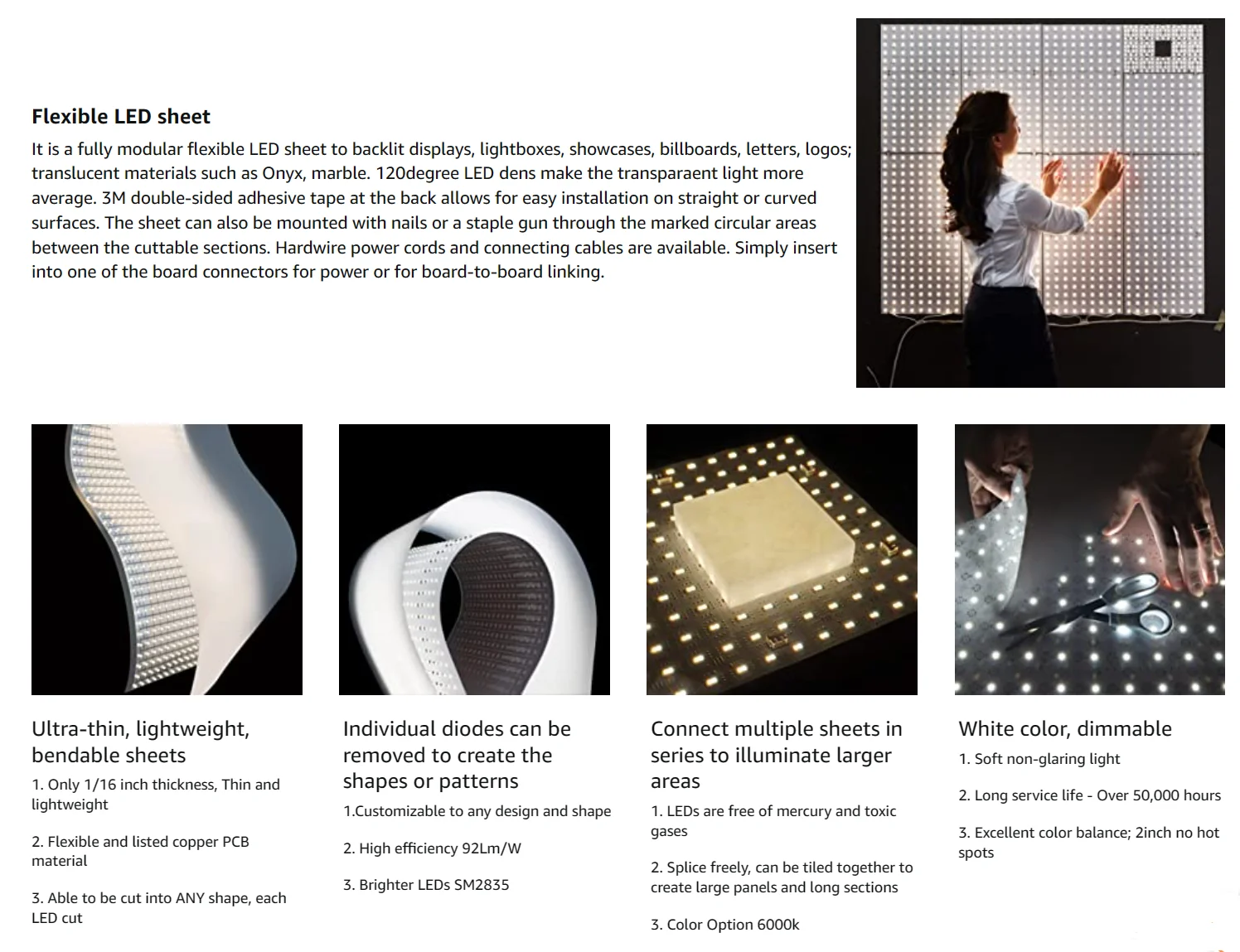 Flexible LED sheet

It is a fully modular flexible LED sheet to backlit displays, lightboxes, showcases, billboards, letters, logos; translucent materials such as Onyx, marble. 120degree LED dens make the transparaent light more average. 3M double-sided adhesive tape at the back allows for easy installation on straight or curved surfaces. The sheet can also be mounted with nails or a staple gun through the marked circular areas between the cuttable sections. Hardwire power cords and connecting cables are available. Simply insert into one of the board connectors for power or for board-to-board linking.

Ultra-thin, lightweight, bendable sheets

1. Only 1/16 inch thickness, Thin and lightweight

2. Flexible and listed copper PCB material

3. Able to be cut into ANY shape, each LED cut

Individual diodes can be removed to create the shapes or patterns

1.Customizable to any design and shape

2. High efficiency 92Lm/W

3. Brighter LEDs SM2835

Connect multiple sheets in series to illuminate larger areas

1. LEDs are free of mercury and toxic gases

2. Splice freely, can be tiled together to create large panels and long sections

3. Color Option 6000k

White color, dimmable

1. Soft non-glaring light

2. Long service life - Over 50,000 hours

3. Excellent color balance; 2inch no hot spots