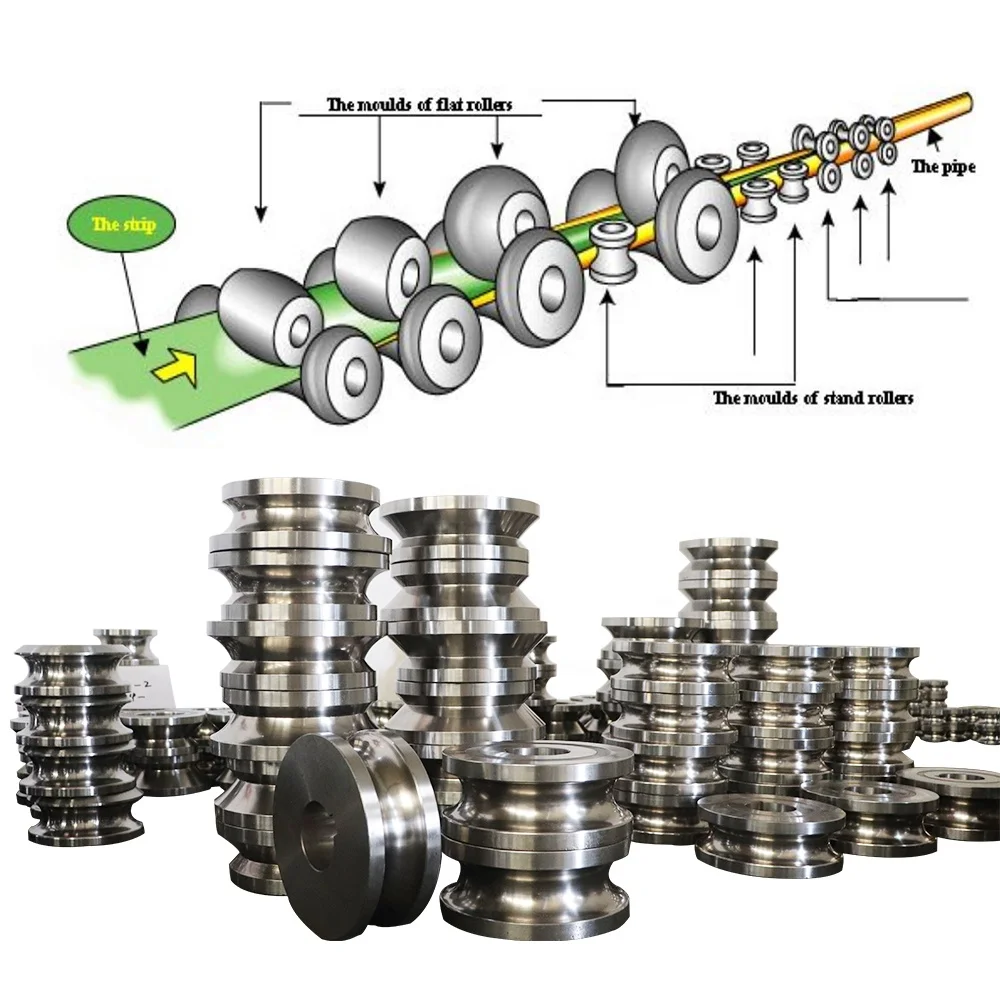 The moulds of flat rollers

The strip

The pipe

The moulds of stand rollers