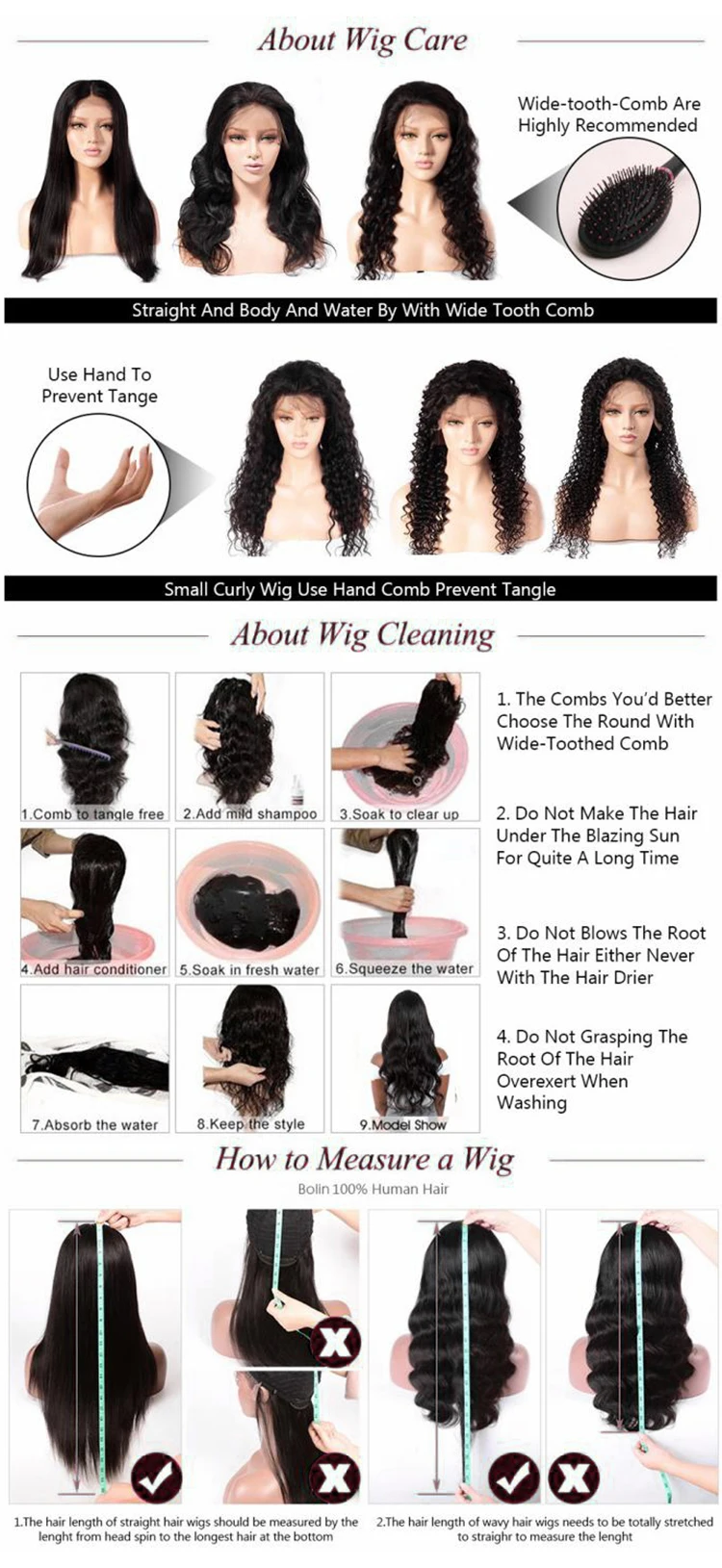 About Wig Care

Wide-tooth-Comb Are Highly Recommended

Straight And Body And Water By With Wide Tooth Comb

Use Hand To Prevent Tange

Small Curly Wig Use Hand Comb Prevent Tangle

About Wig Cleaning

1.Comb to tangle free

2.Add mild shampoo

3.Soak to clear up

4.Add hair conditioner

5.Soak in fresh water

6.Squeeze the water

7.Absorb the water

8.Keep the style

9.Model Show

1. The Combs You'd Better Choose The Round With Wide-Toothed Comb

2. Do Not Make The Hair Under The Blazing Sun For Quite A Long Time

3. Do Not Blows The Root Of The Hair Either Never With The Hair Drier

4. Do Not Grasping The Root Of The Hair Overexert When Washing

How to Measure a Wig

Bolin 100% Human Hair

1.The hair length of straight hair wigs should be measured by the lenght from head spin to the longest hair at the bottom

2.The hair length of wavy hair wigs needs to be totally stretched to straighr to measure the lenght