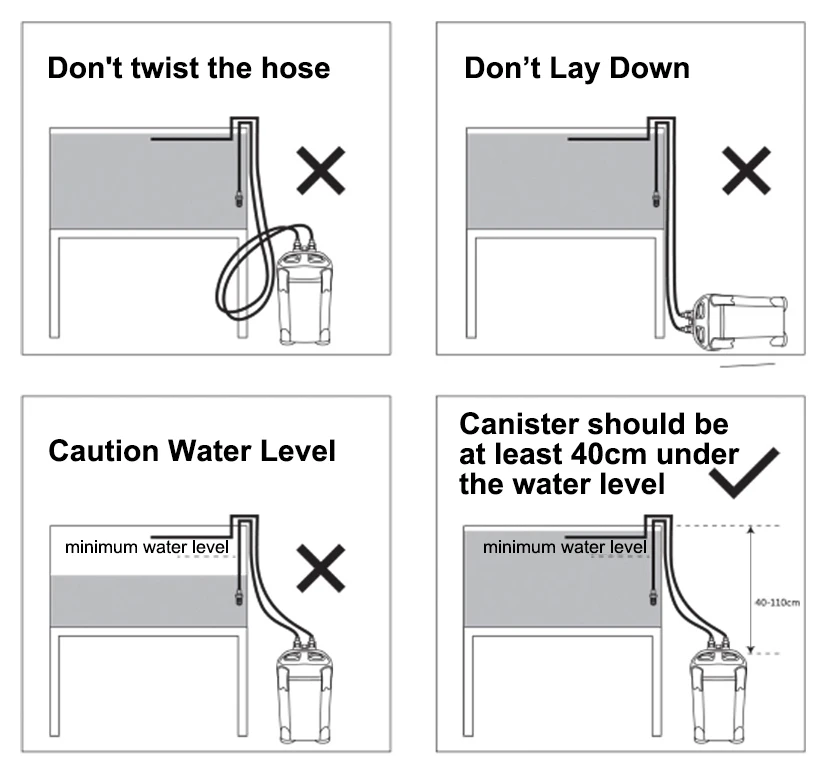 Don't twist the hose

Don’t Lay Down

Caution Water Level

minimum water level

Canister should be at least 40cm under the water level

minimum water level

40-110cm