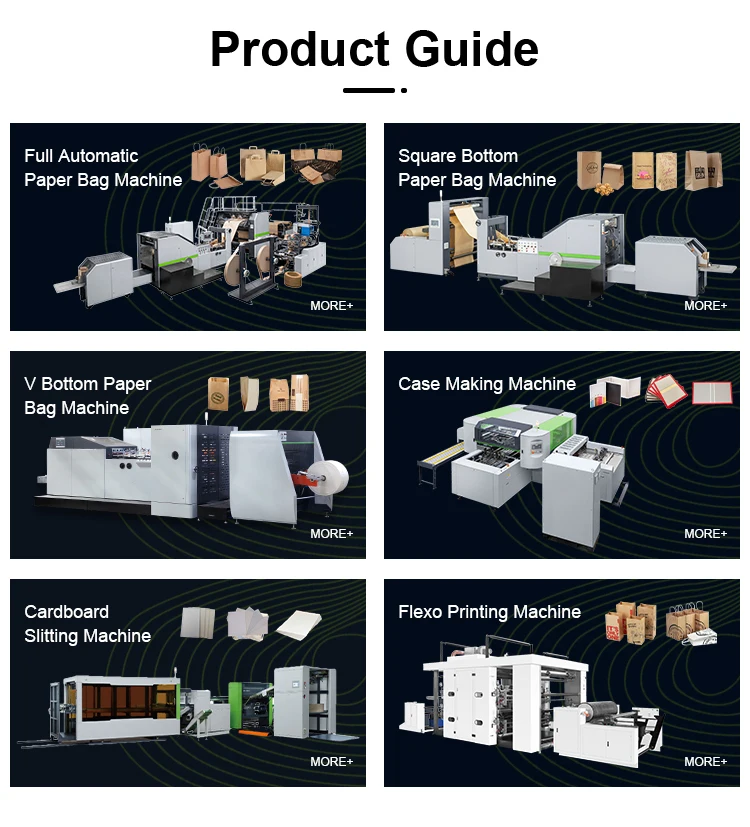 Product Guide

Full Automatic Paper Bag Machine

MORE+

Square Bottom Paper Bag Machine

MORE+

V Bottom Paper Bag Machine

MORE+

Case Making Machine

MORE+

Cardboard Slitting Machine

MORE+

Flexo Printing Machine

MORE+