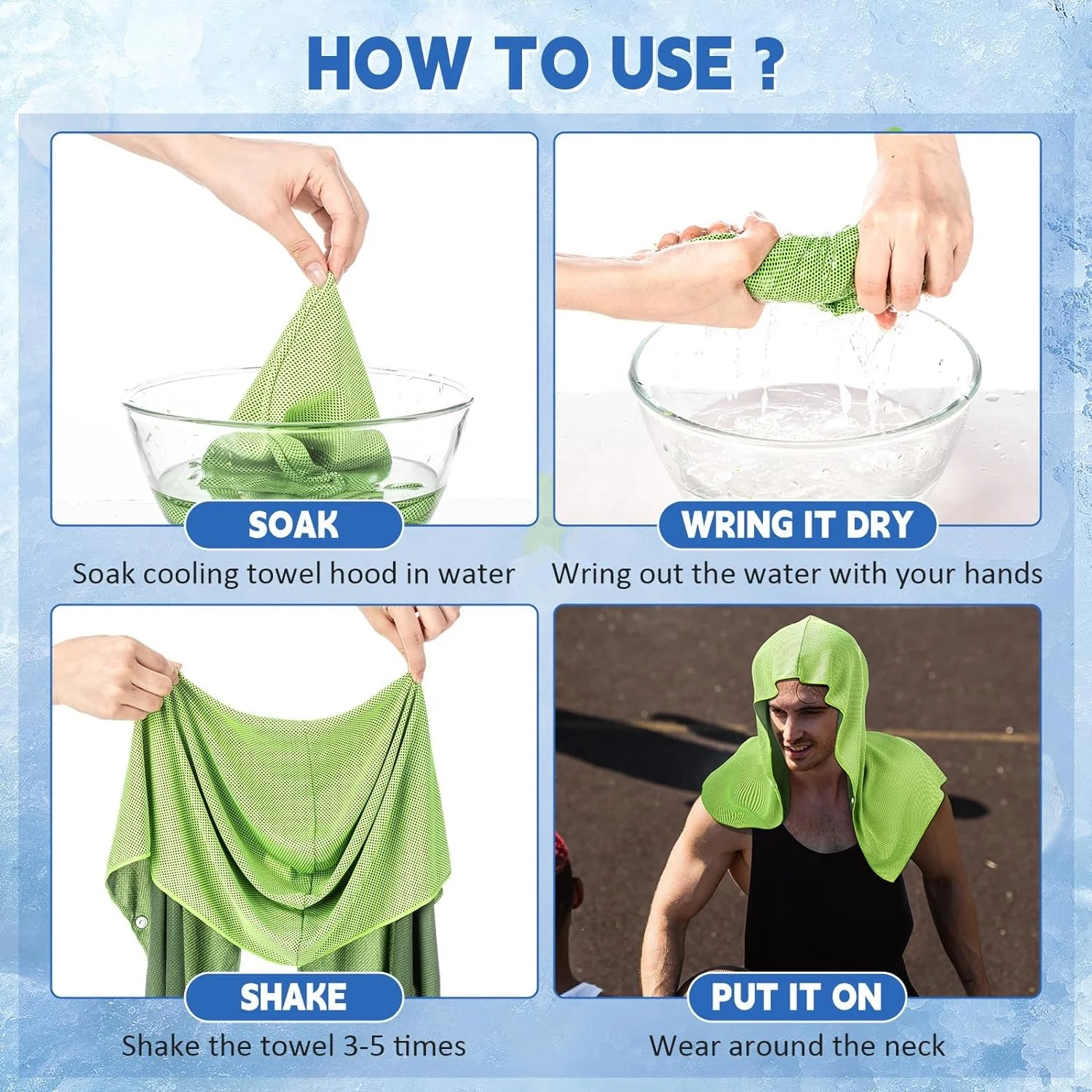 HOW TO USE ?

SOAK
Soak cooling towel hood in water

WRING IT DRY
Wring out the water with your hands

SHAKE
Shake the towel 3-5 times

PUT IT ON
Wear around the neck