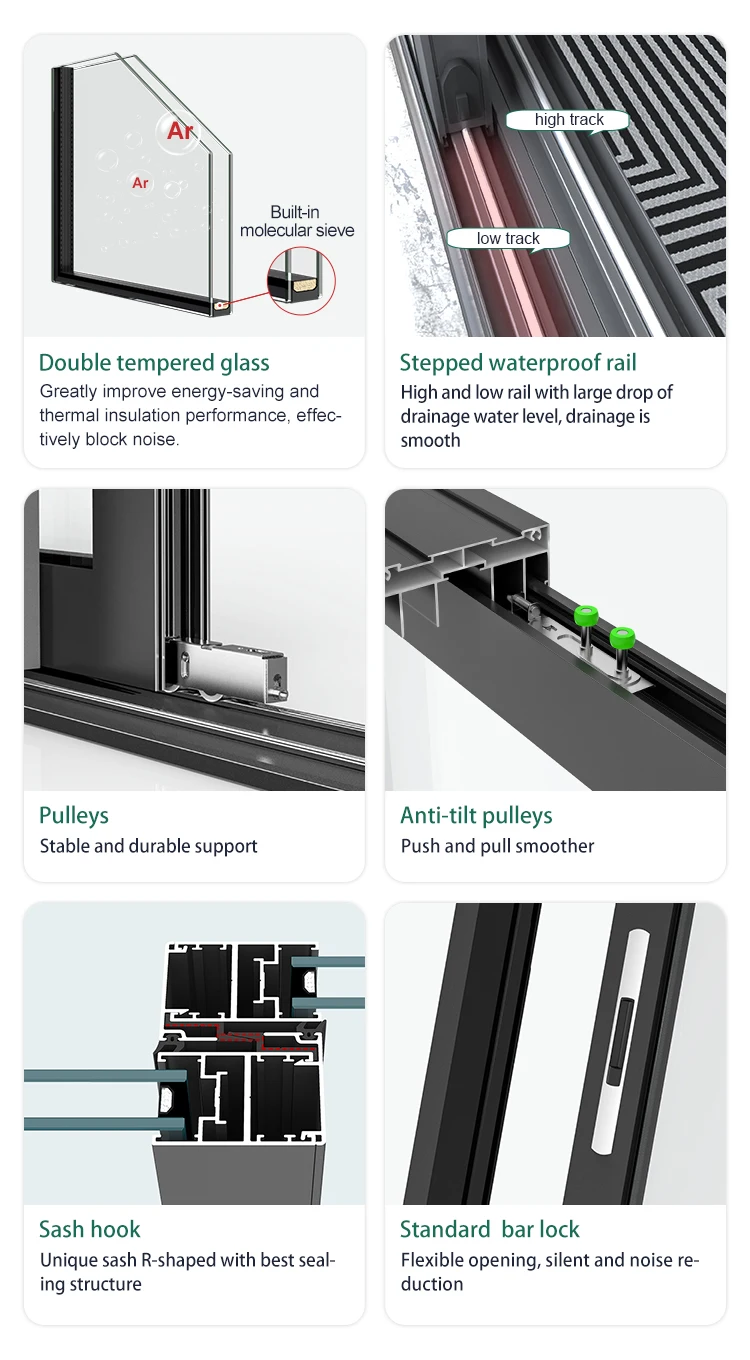 Ar

Ar

Built-in molecular sieve

Double tempered glass

Greatly improve energy-saving and thermal insulation performance, effectively block noise.

high track

low track

Stepped waterproof rail

High and low rail with large drop of drainage water level, drainage is smooth

Pulleys

Stable and durable support

Anti-tilt pulleys

Push and pull smoother

Sash hook

Unique sash R-shaped with best sealing structure

Standard bar lock

Flexible opening, silent and noise reduction