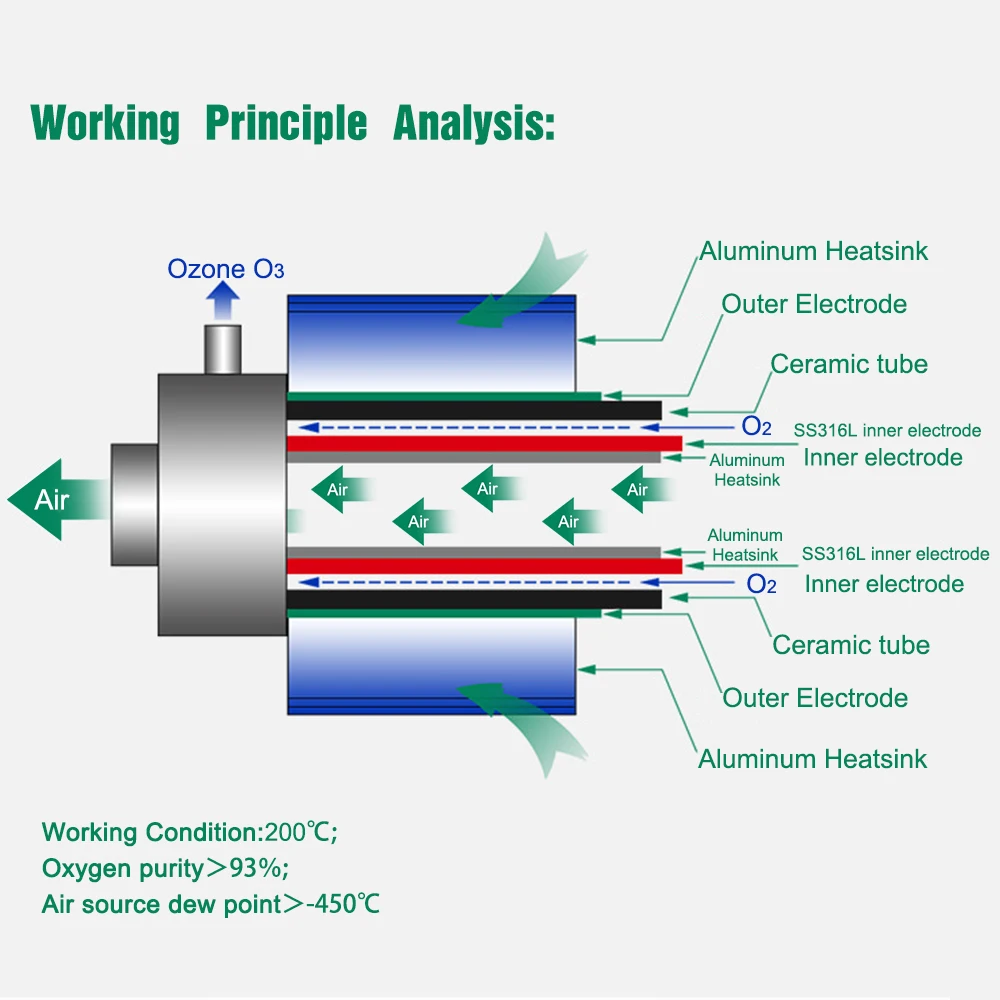 Working Principle Analysis:

Ozone $O_3$

Aluminum Heatsink

Outer Electrode

Ceramic tube

$O_2$

SS316L inner electrode

Aluminum Heatsink

Inner electrode

Air

Air

Air

Air

Air

Air

Aluminum Heatsink

SS316L inner electrode

$O_2$

Inner electrode

Ceramic tube

Outer Electrode

Aluminum Heatsink

Working Condition:200℃;
Oxygen purity＞93%;
Air source dew point＞-450℃