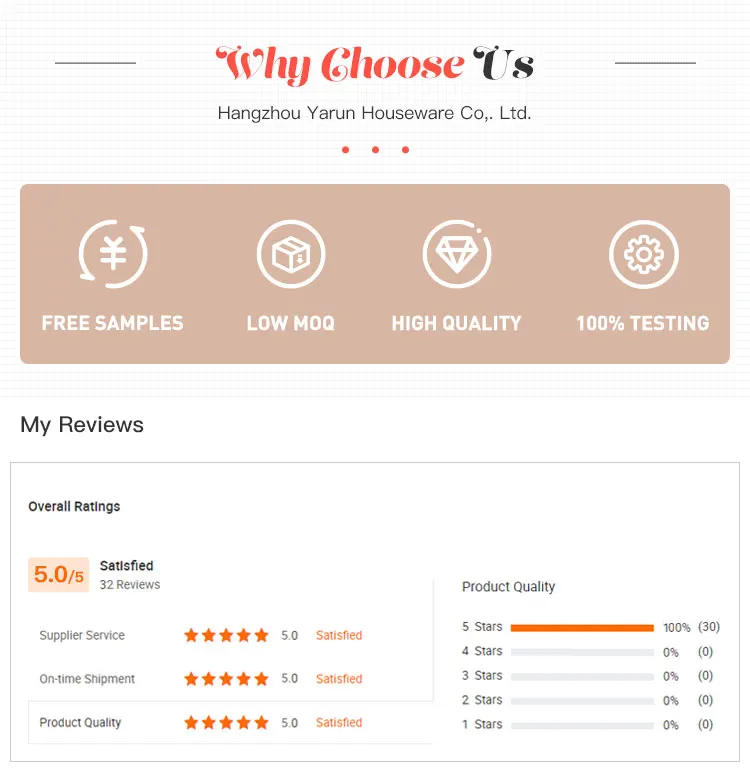 Why Choose Us

Hangzhou Yarun Houseware Co,. Ltd.

FREE SAMPLES

LOW MOQ

HIGH QUALITY

100% TESTING

My Reviews

Overall Ratings

5.0/5 Satisfied
32 Reviews

Supplier Service 5.0 Satisfied

On-time Shipment 5.0 Satisfied

Product Quality 5.0 Satisfied

Product Quality

5 Stars 100% (30)
4 Stars 0% (0)
3 Stars 0% (0)
2 Stars 0% (0)
1 Stars 0% (0)