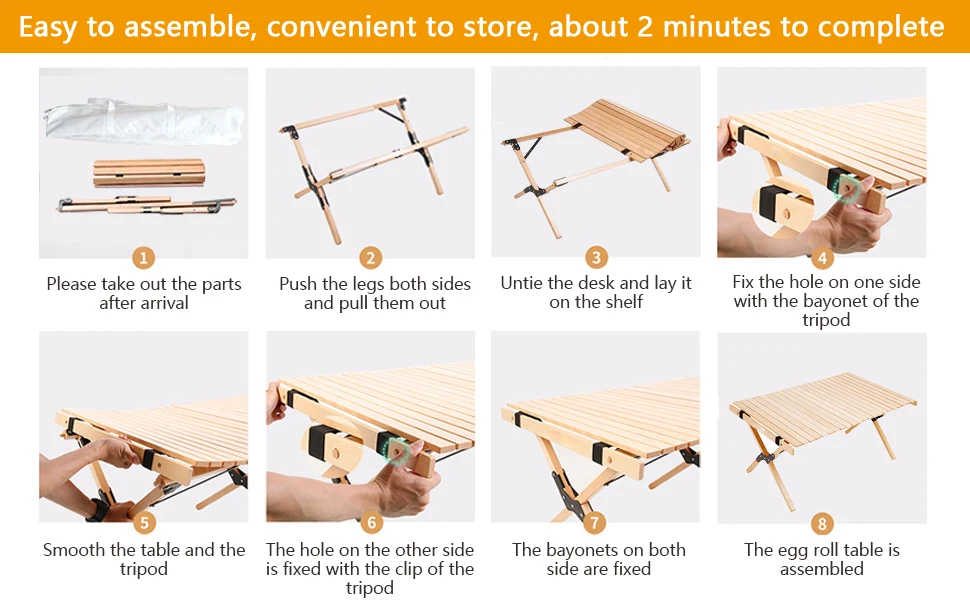 Easy to assemble, convenient to store, about 2 minutes to complete

1
Please take out the parts after arrival

2
Push the legs both sides and pull them out

3
Untie the desk and lay it on the shelf

4
Fix the hole on one side with the bayonet of the tripod

5
Smooth the table and the tripod

6
The hole on the other side is fixed with the clip of the tripod

7
The bayonets on both side are fixed

8
The egg roll table is assembled