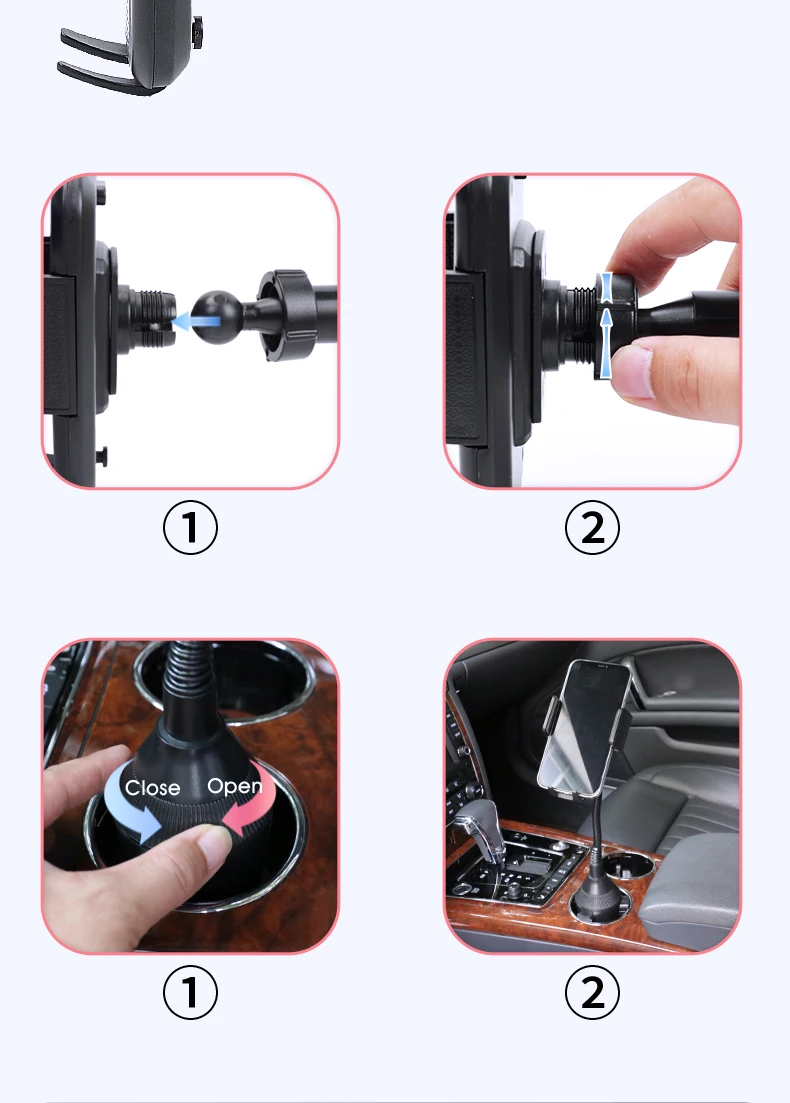 ①

②

Close Open

①

②