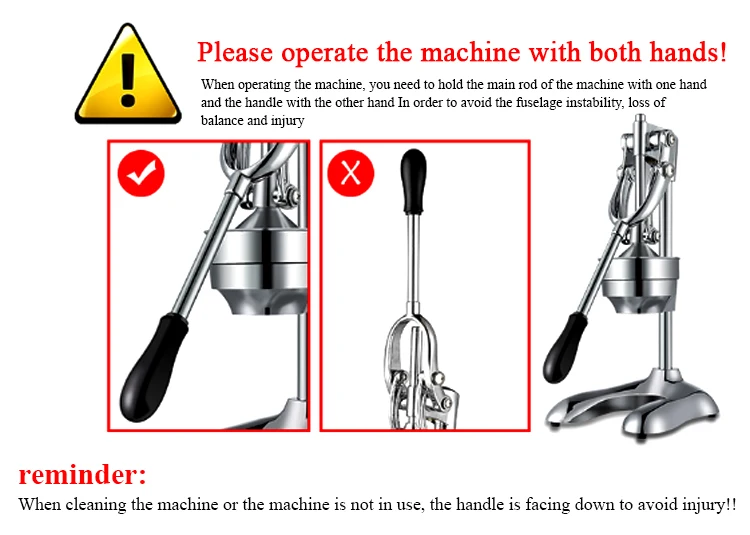 Please operate the machine with both hands!

When operating the machine, you need to hold the main rod of the machine with one hand and the handle with the other hand In order to avoid the fuselage instability, loss of balance and injury

reminder:

When cleaning the machine or the machine is not in use, the handle is facing down to avoid injury!!