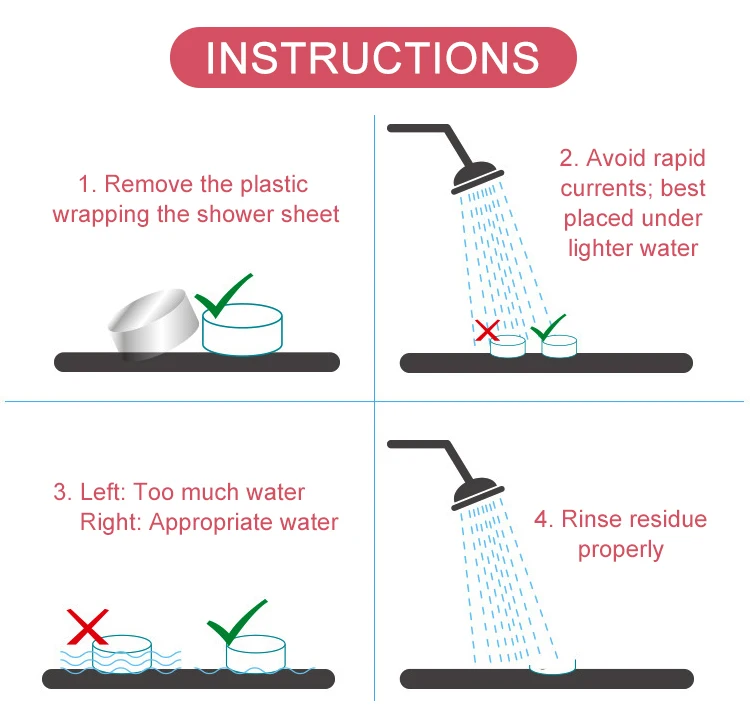 INSTRUCTIONS

1. Remove the plastic wrapping the shower sheet

2. Avoid rapid currents; best placed under lighter water

3. Left: Too much water
Right: Appropriate water

4. Rinse residue properly