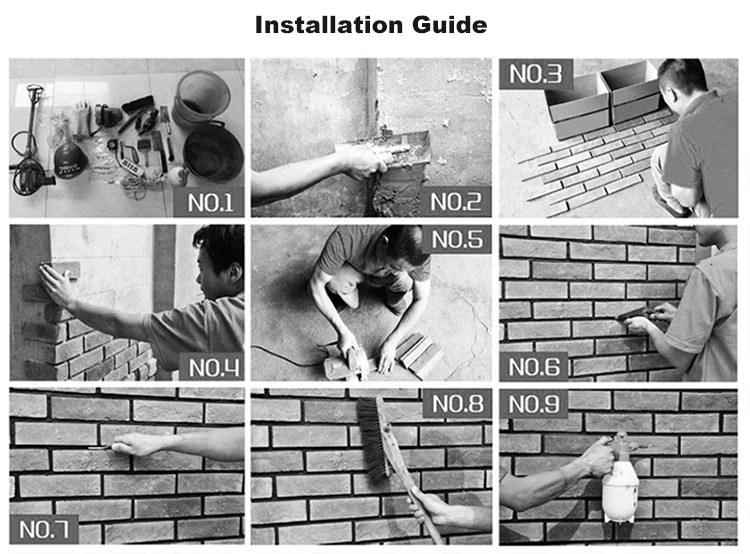 Installation Guide

NO.1

NO.2

NO.3

NO.4

NO.5

NO.6

NO.7

NO.8

NO.9