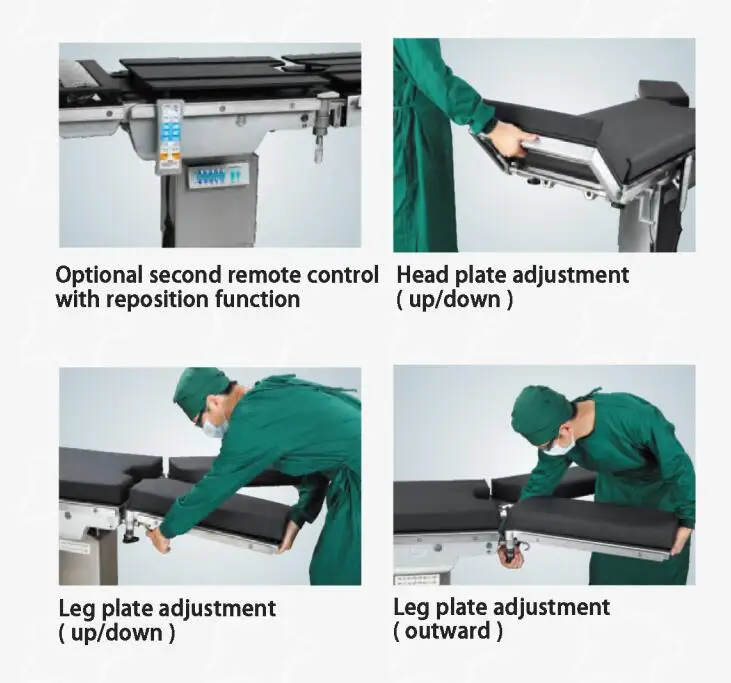 Optional second remote control with reposition function

Head plate adjustment ( up/down )

Leg plate adjustment ( up/down )

Leg plate adjustment ( outward )