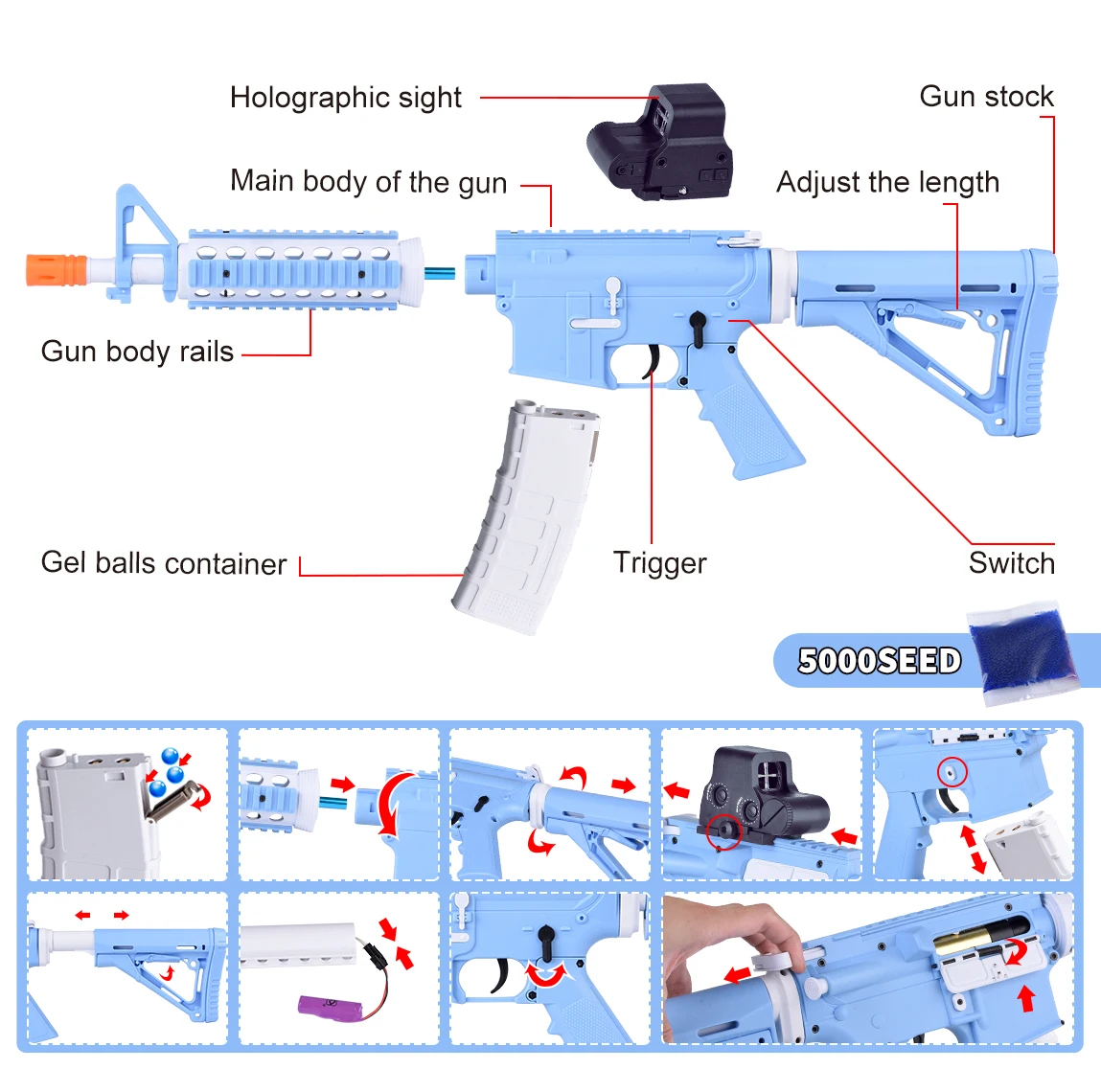 Holographic sight

Gun stock

Main body of the gun

Adjust the length

Gun body rails

Gel balls container

Trigger

Switch

5000SEED