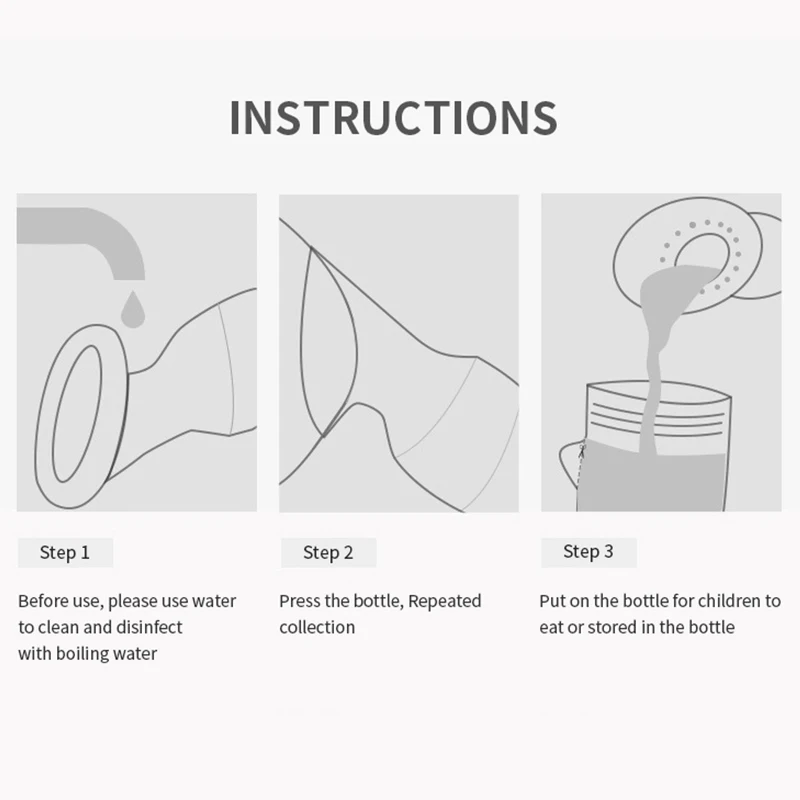 INSTRUCTIONS

Step 1

Before use, please use water to clean and disinfect with boiling water

Step 2

Press the bottle, Repeated collection

Step 3

Put on the bottle for children to eat or stored in the bottle