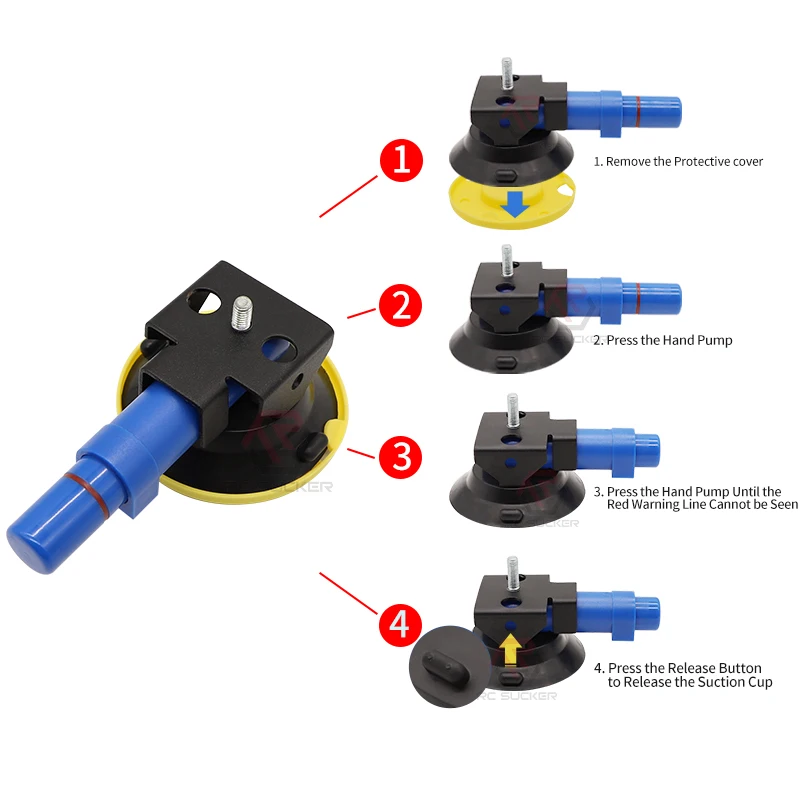 1

1. Remove the Protective cover

2

2. Press the Hand Pump

3

3. Press the Hand Pump Until the Red Warning Line Cannot be Seen

4

4. Press the Release Button to Release the Suction Cup

RC SUCKER