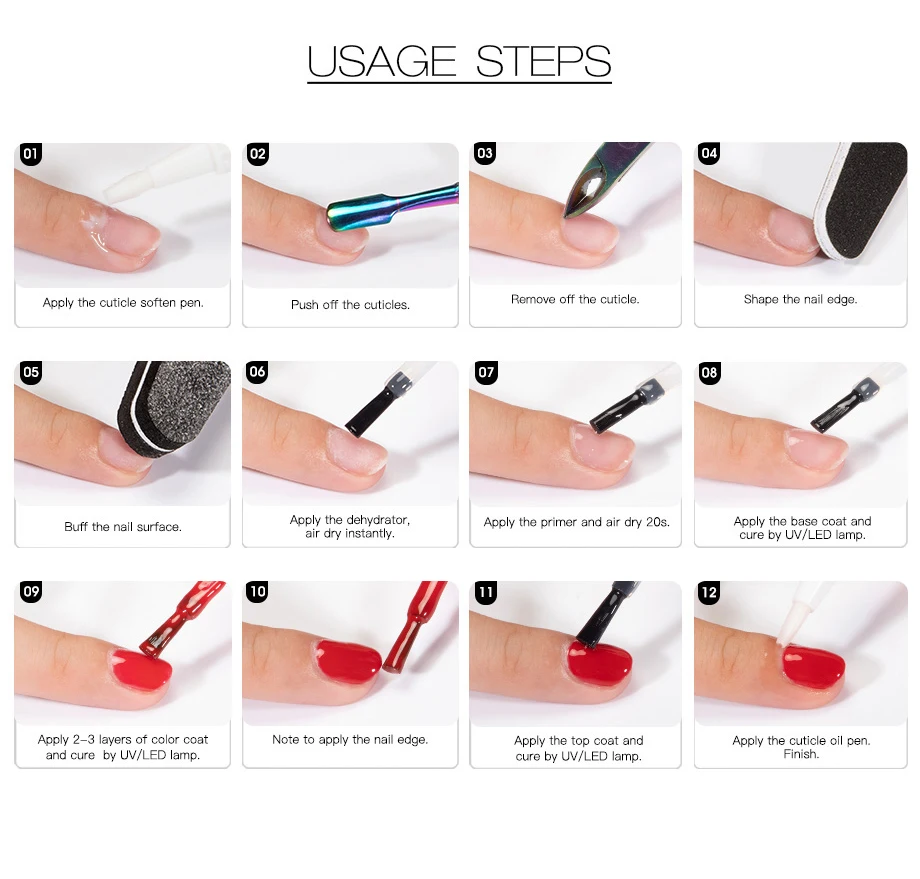 USAGE STEPS

01
Apply the cuticle soften pen.

02
Push off the cuticles.

03
Remove off the cuticle.

04
Shape the nail edge.

05
Buff the nail surface.

06
Apply the dehydrator, air dry instantly.

07
Apply the primer and air dry 20s.

08
Apply the base coat and cure by UV/LED lamp.

09
Apply 2-3 layers of color coat and cure by UV/LED lamp.

10
Note to apply the nail edge.

11
Apply the top coat and cure by UV/LED lamp.

12
Apply the cuticle oil pen. Finish.